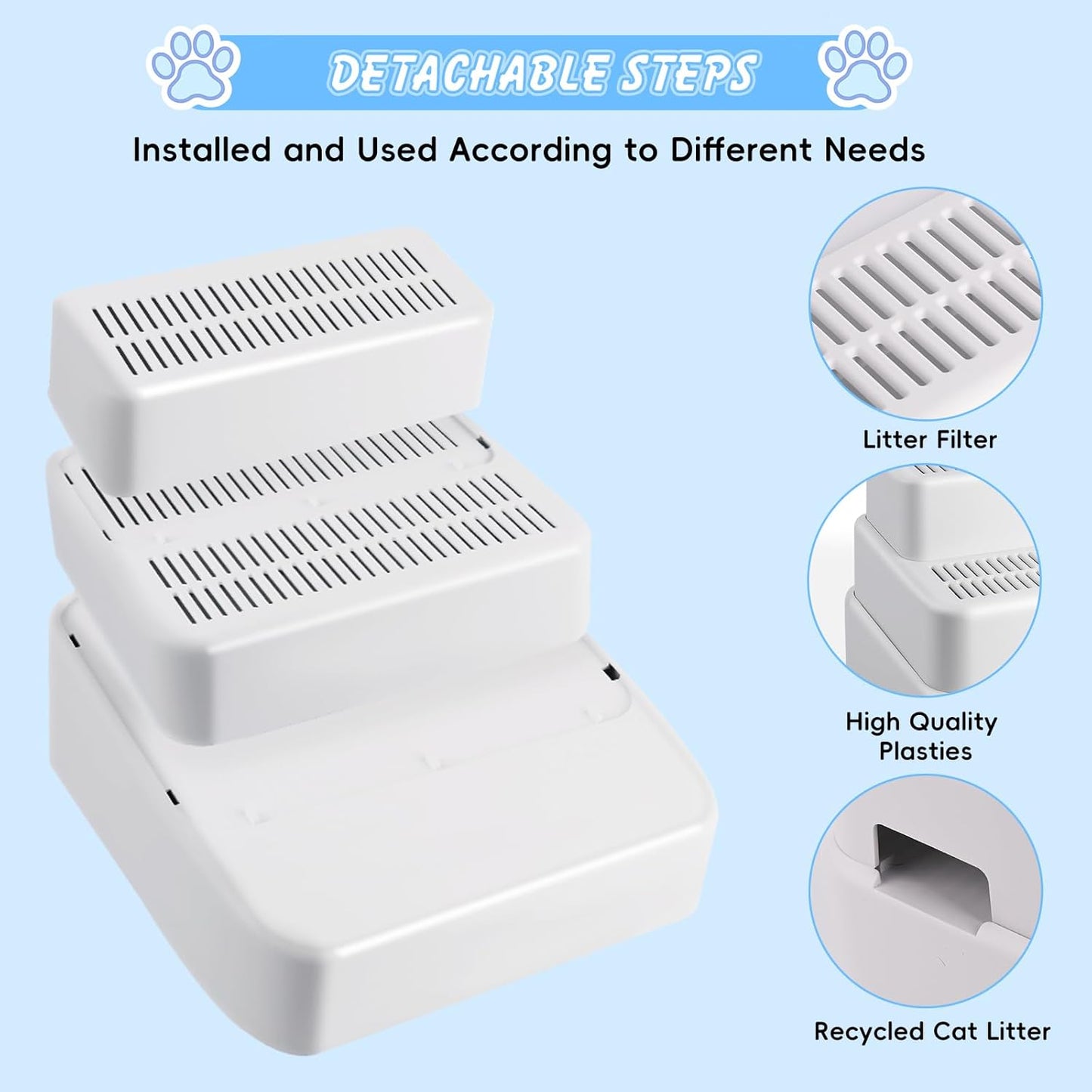 DETACHABLE STEPS

Installed and Used According to Different Needs

Litter Filter

High Quality Plasties

Recycled Cat Litter