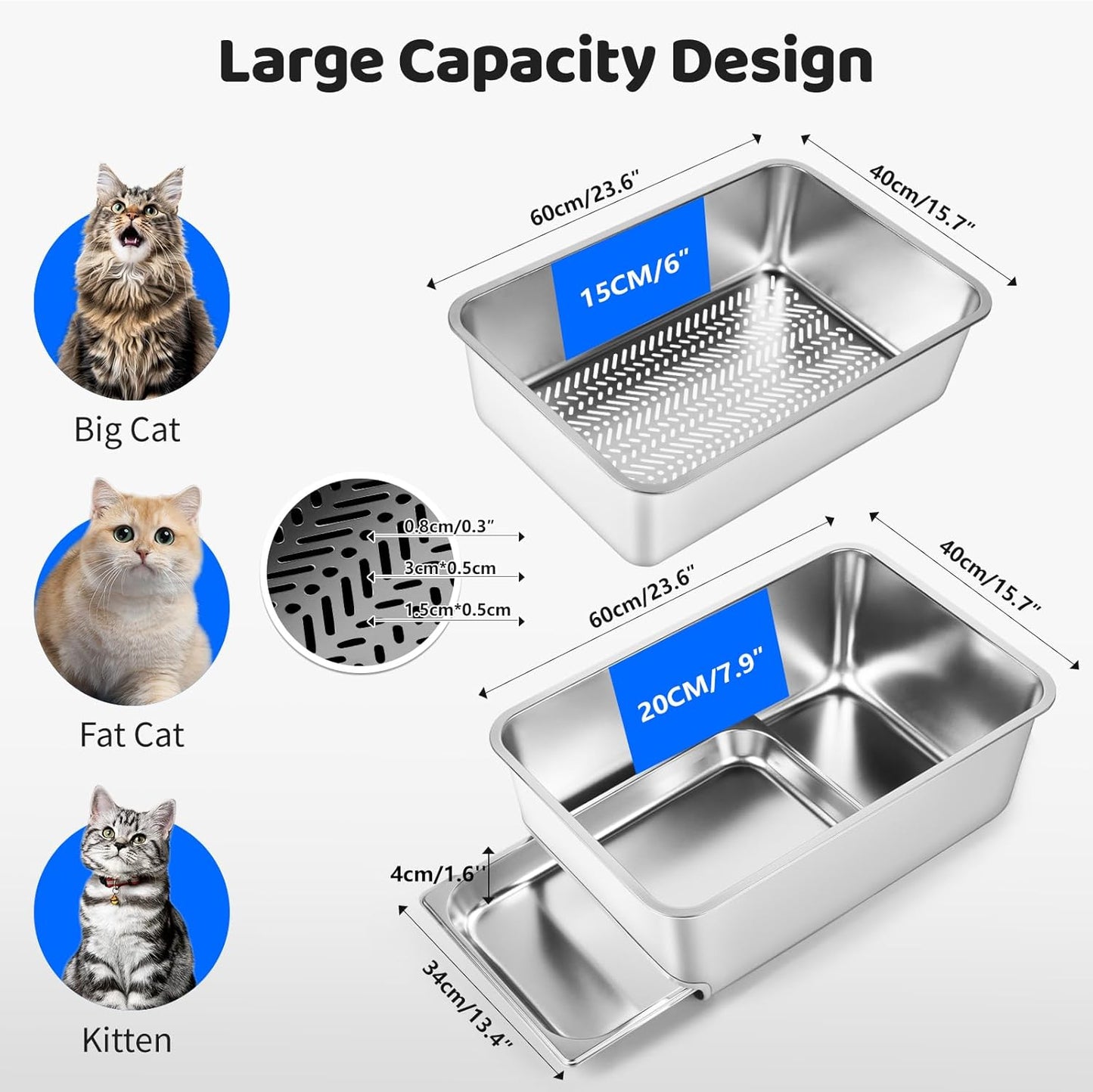 Large Capacity Design

Big Cat

Fat Cat

Kitten

60cm/23.6"

40cm/15.7"

15CM/6"

0.8cm/0.3"

3cm*0.5cm

1.5cm*0.5cm

60cm/23.6"

40cm/15.7"

20CM/7.9"

4cm/1.6"

34cm/13.4"