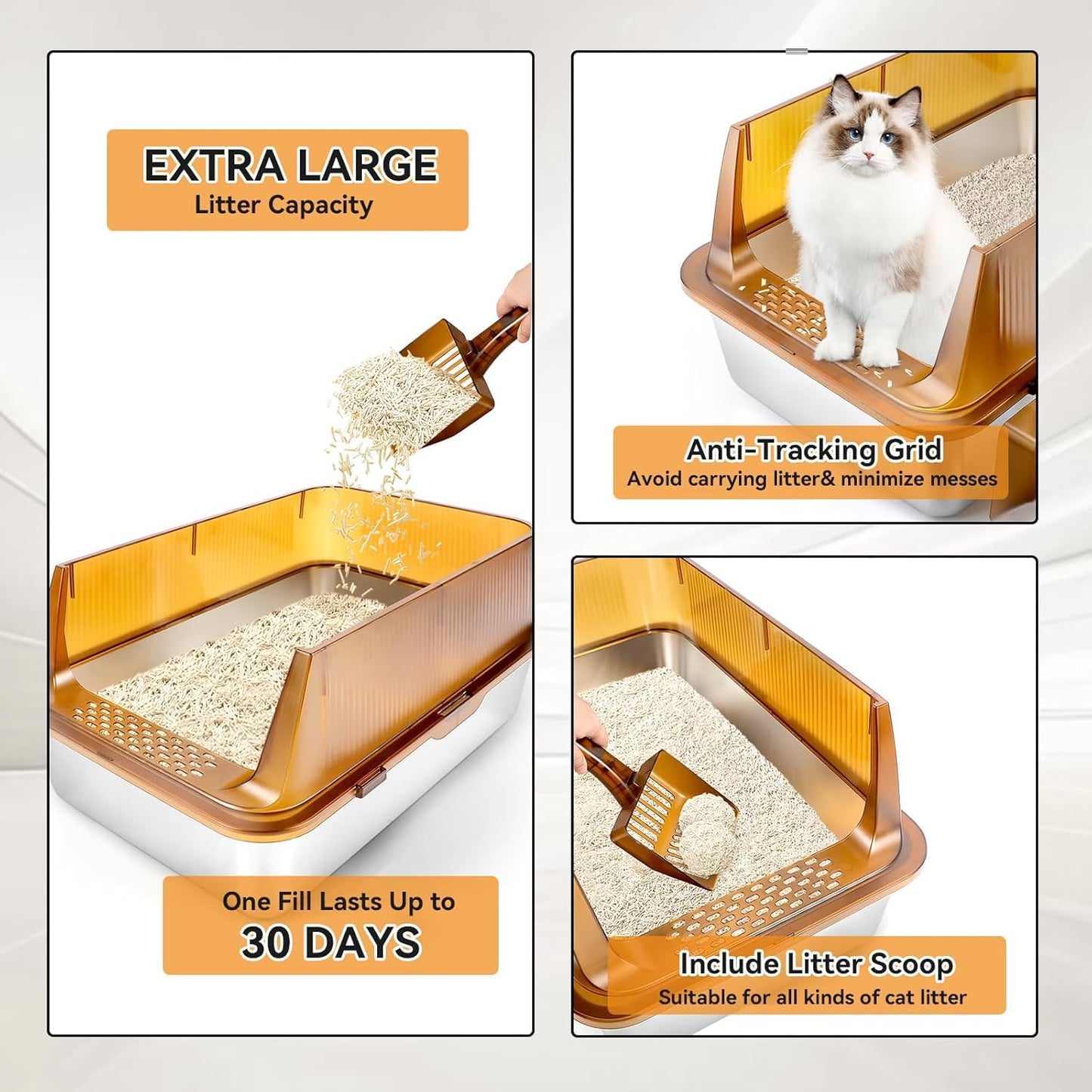 EXTRA LARGE
Litter Capacity

One Fill Lasts Up to
30 DAYS

Anti-Tracking Grid
Avoid carrying litter& minimize messes

Include Litter Scoop
Suitable for all kinds of cat litter