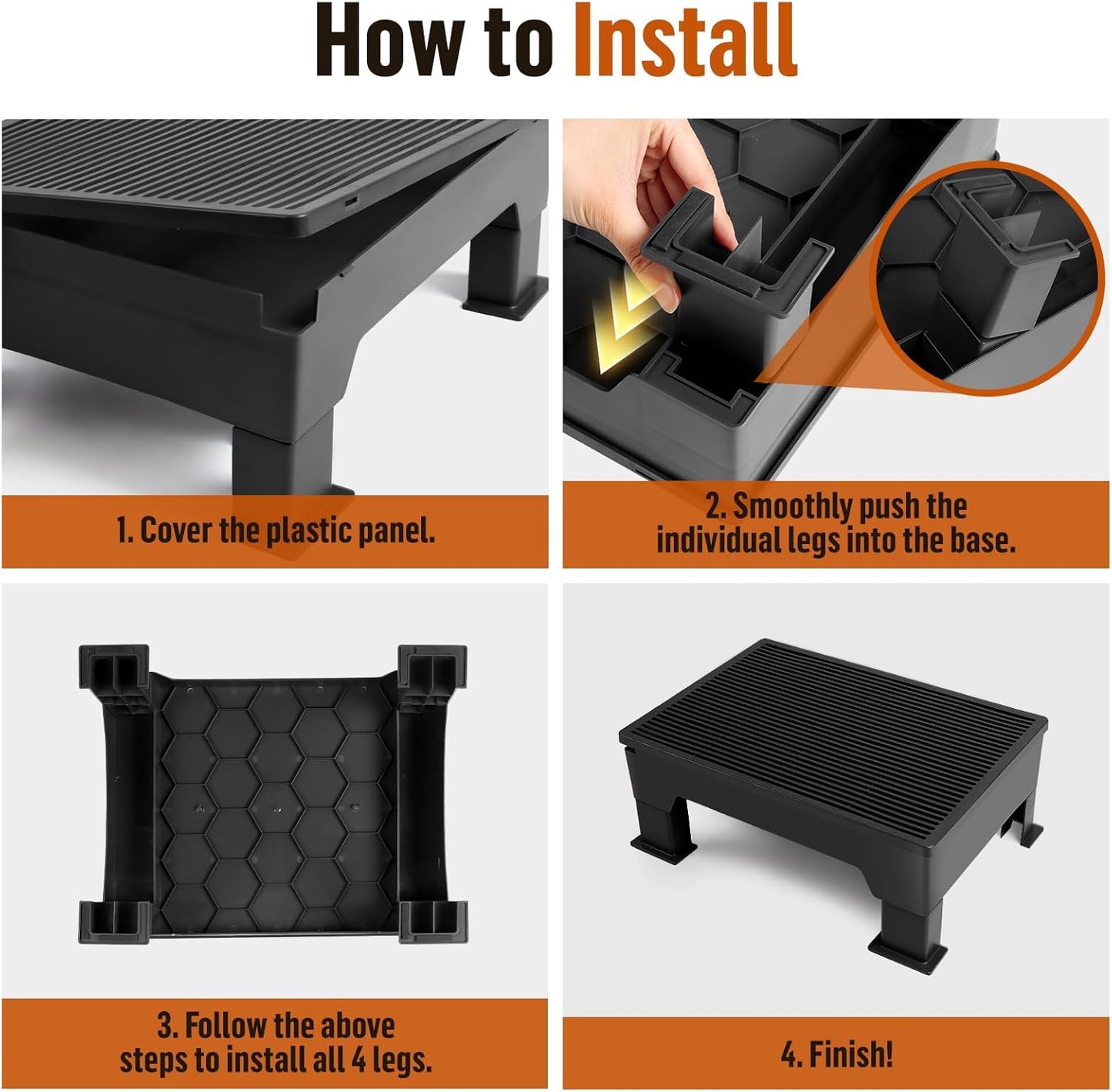 How to Install

1. Cover the plastic panel.

2. Smoothly push the individual legs into the base.

3. Follow the above steps to install all 4 legs.

4. Finish!