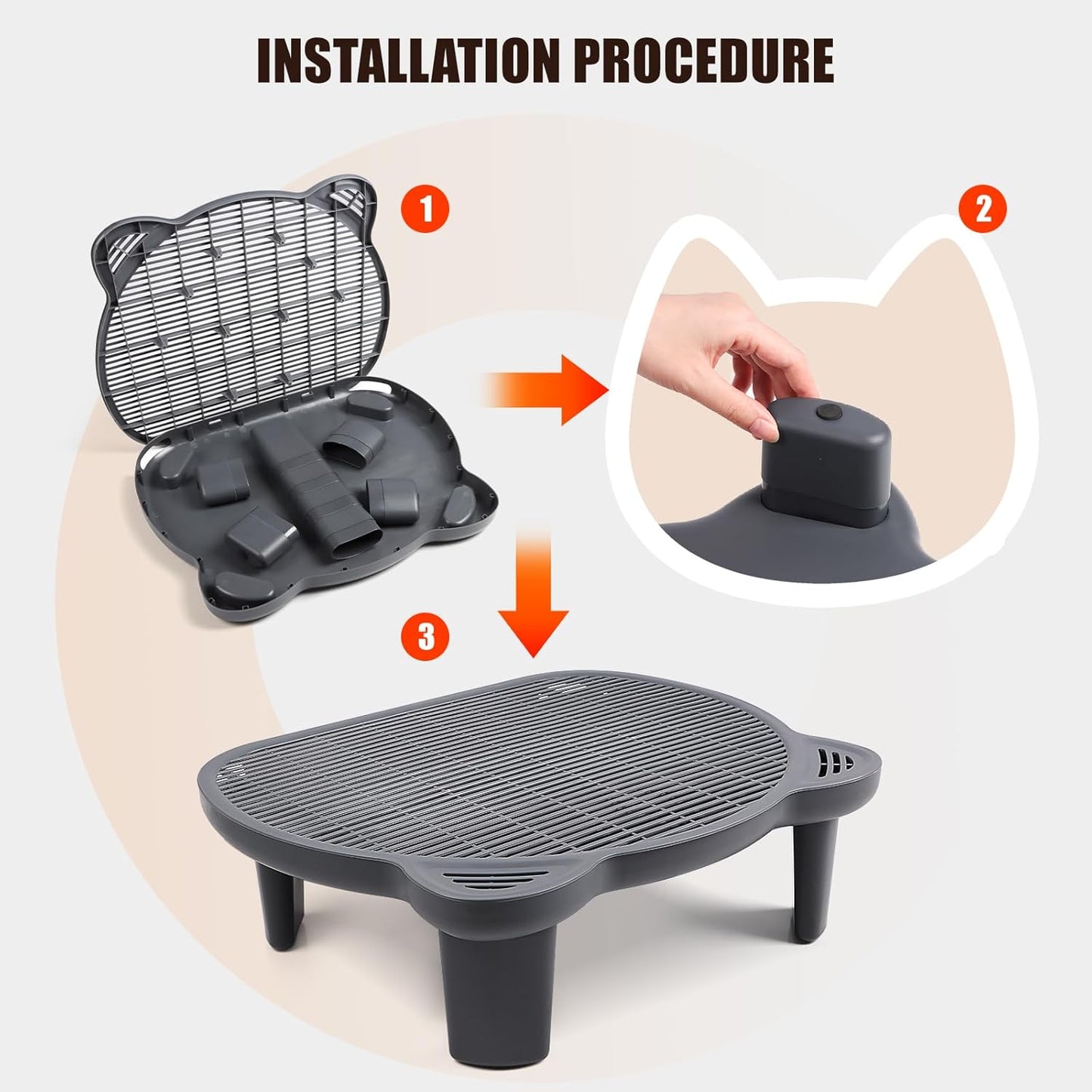 INSTALLATION PROCEDURE

1

2

3