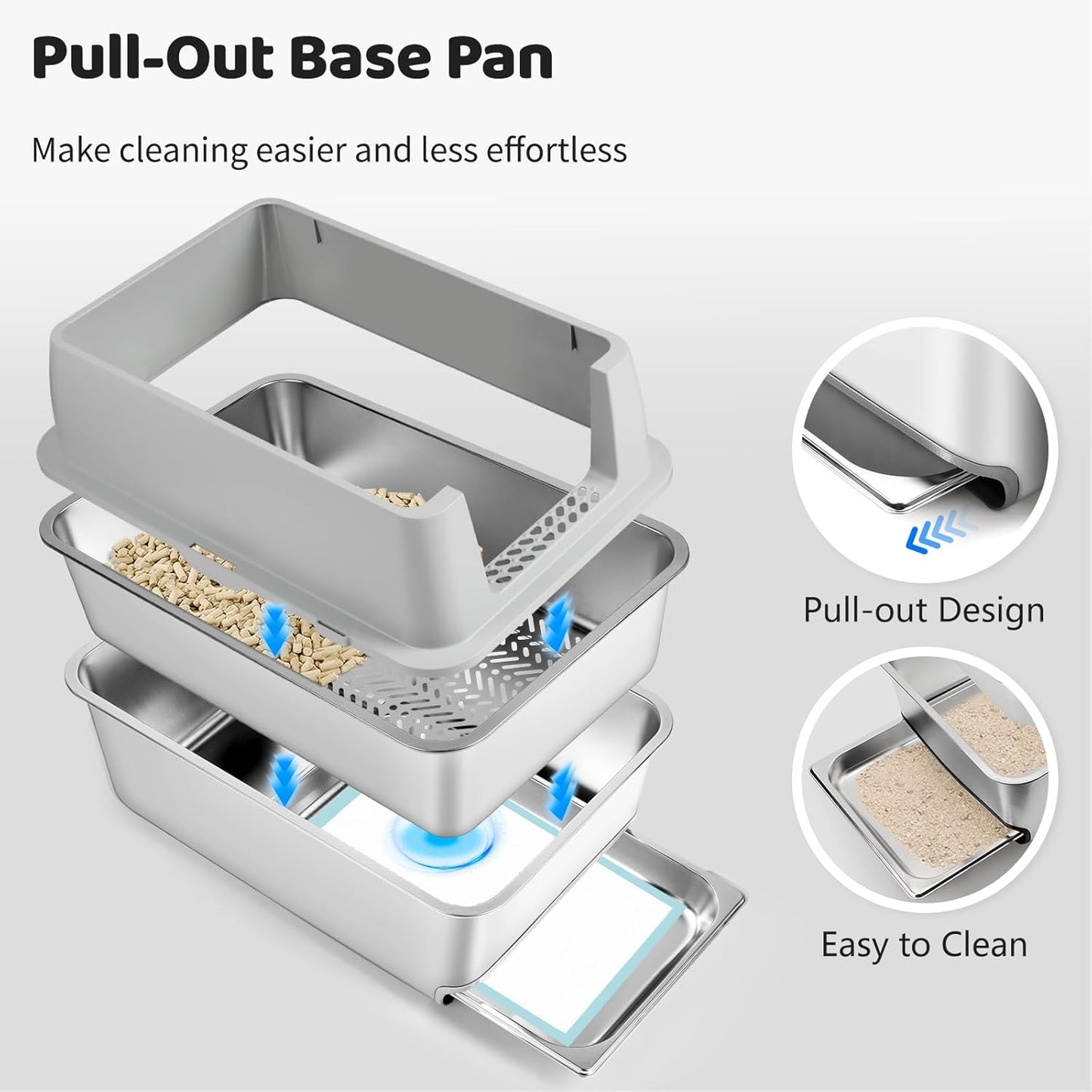 Pull-Out Base Pan

Make cleaning easier and less effortless

Pull-out Design

Easy to Clean