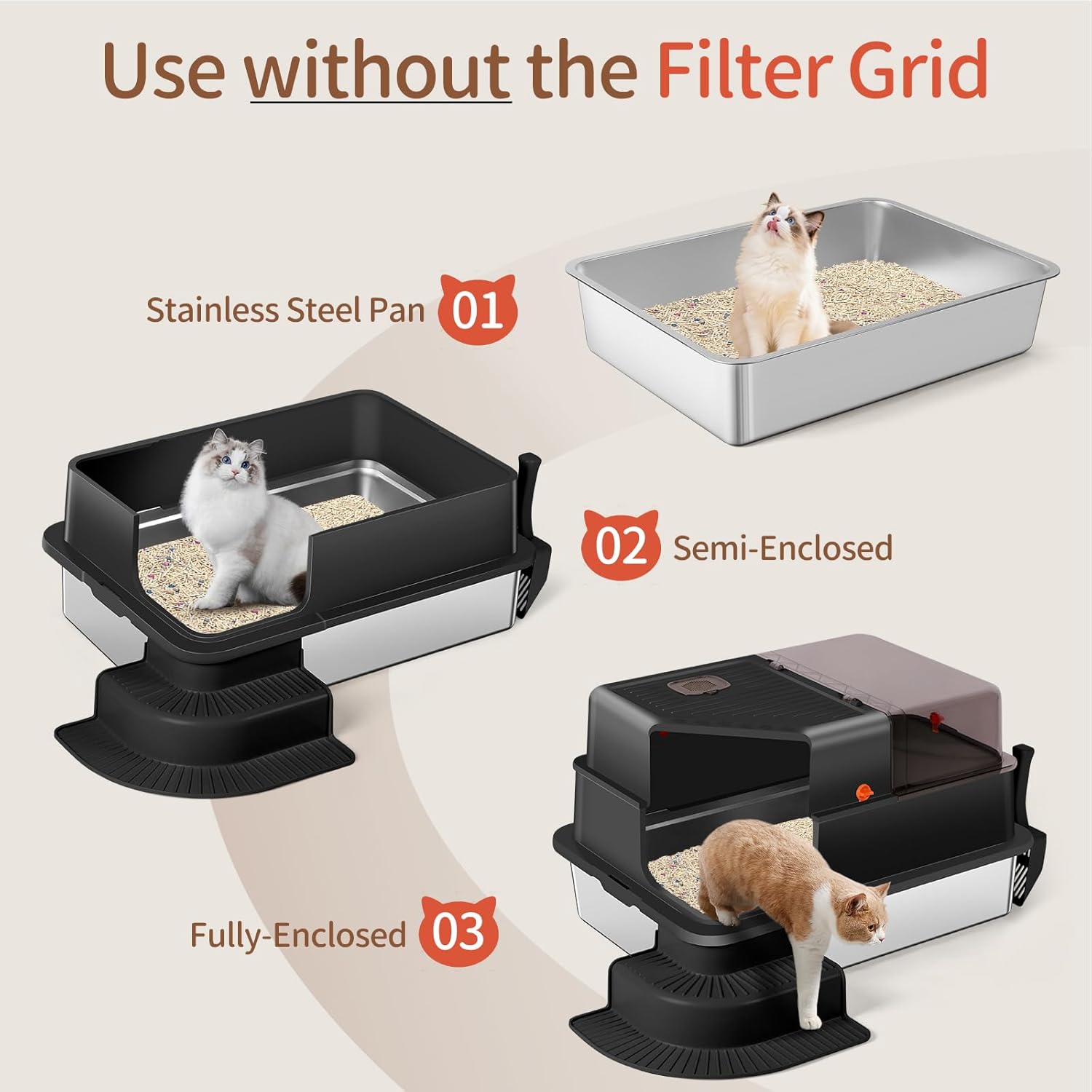 Use without the Filter Grid

Stainless Steel Pan 01

02 Semi-Enclosed

Fully-Enclosed 03