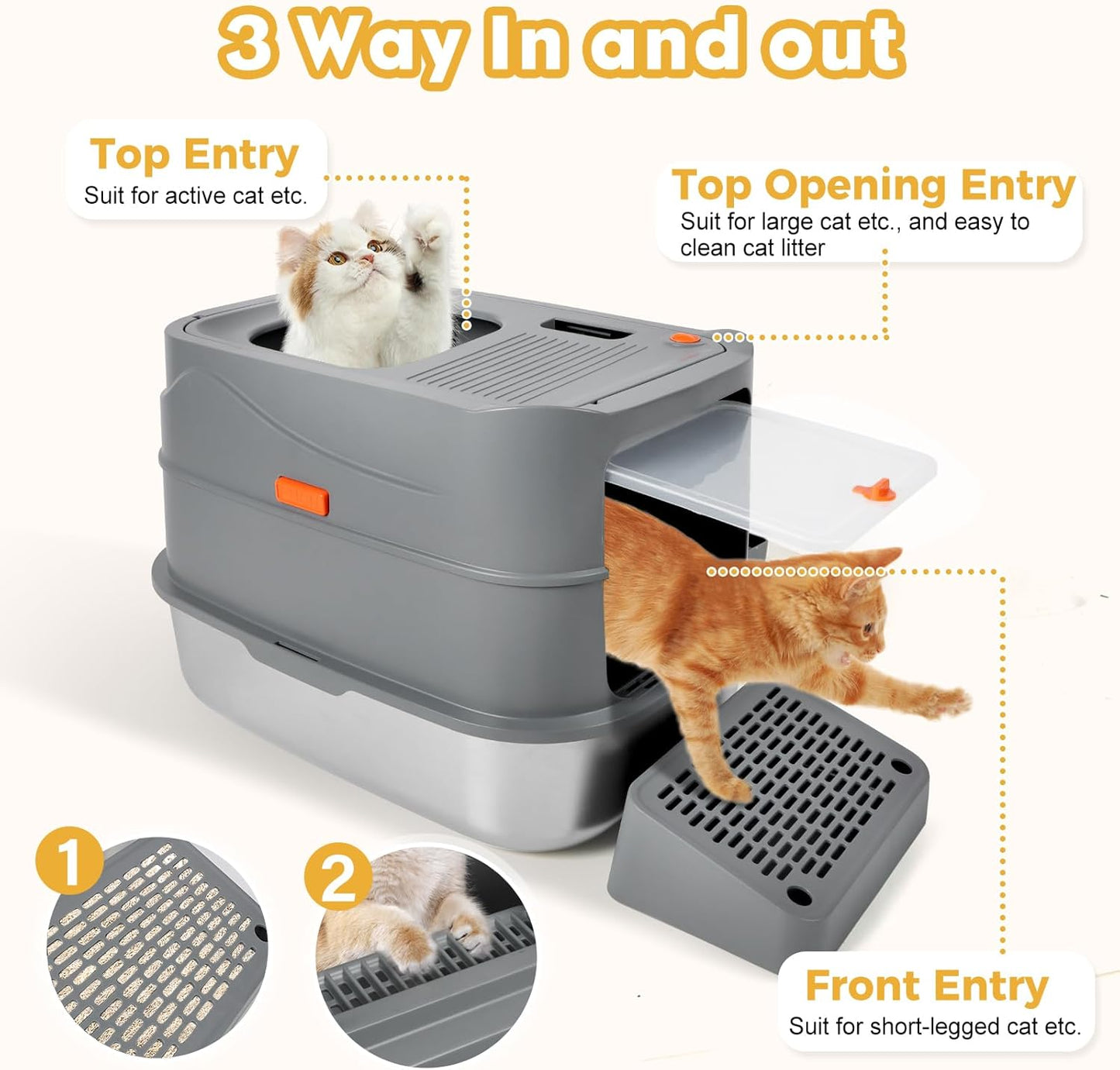 3 Way In and out

Top Entry
Suit for active cat etc.

Top Opening Entry
Suit for large cat etc., and easy to clean cat litter

Front Entry
Suit for short-legged cat etc.

1

2