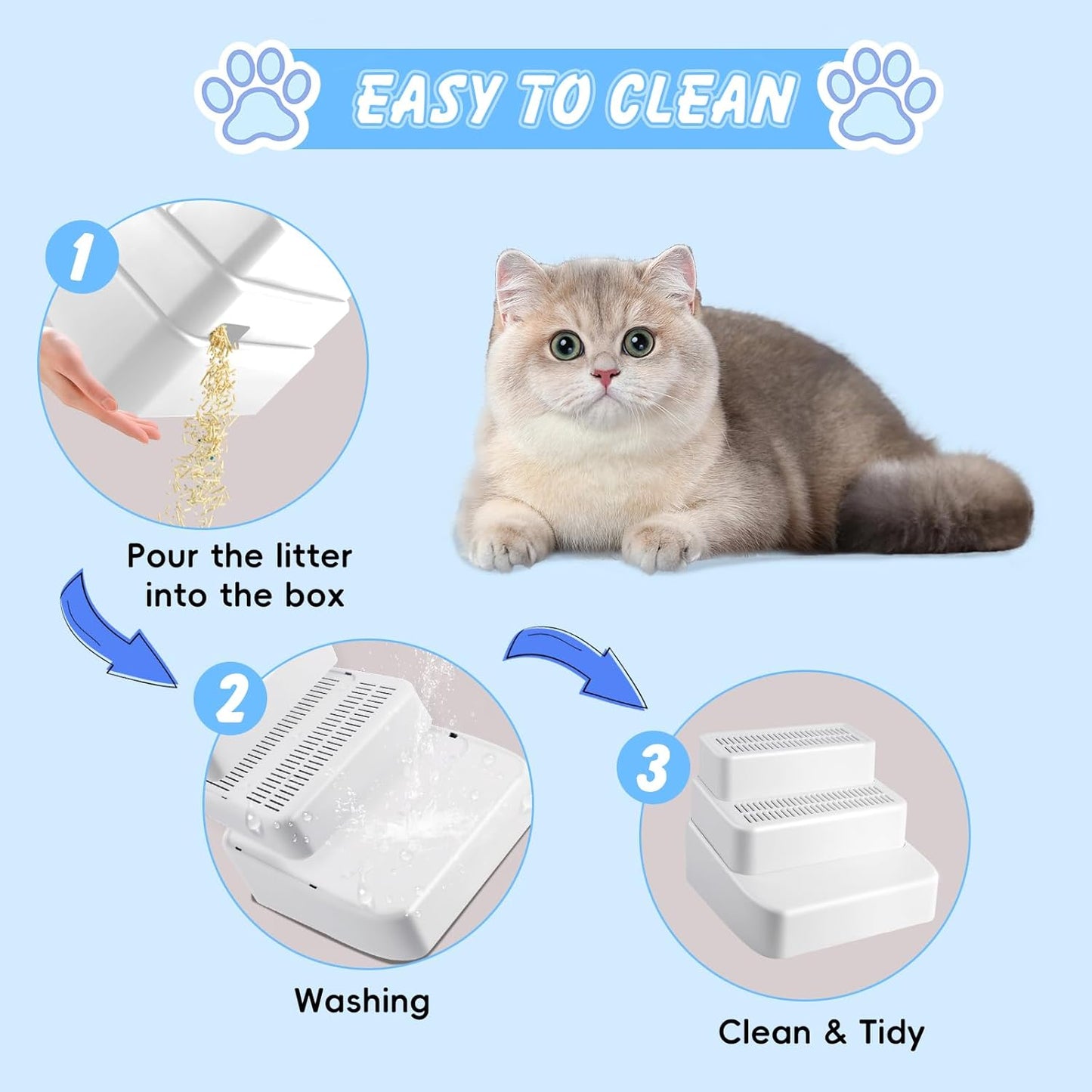 EASY TO CLEAN

1

Pour the litter into the box

2

Washing

3

Clean & Tidy