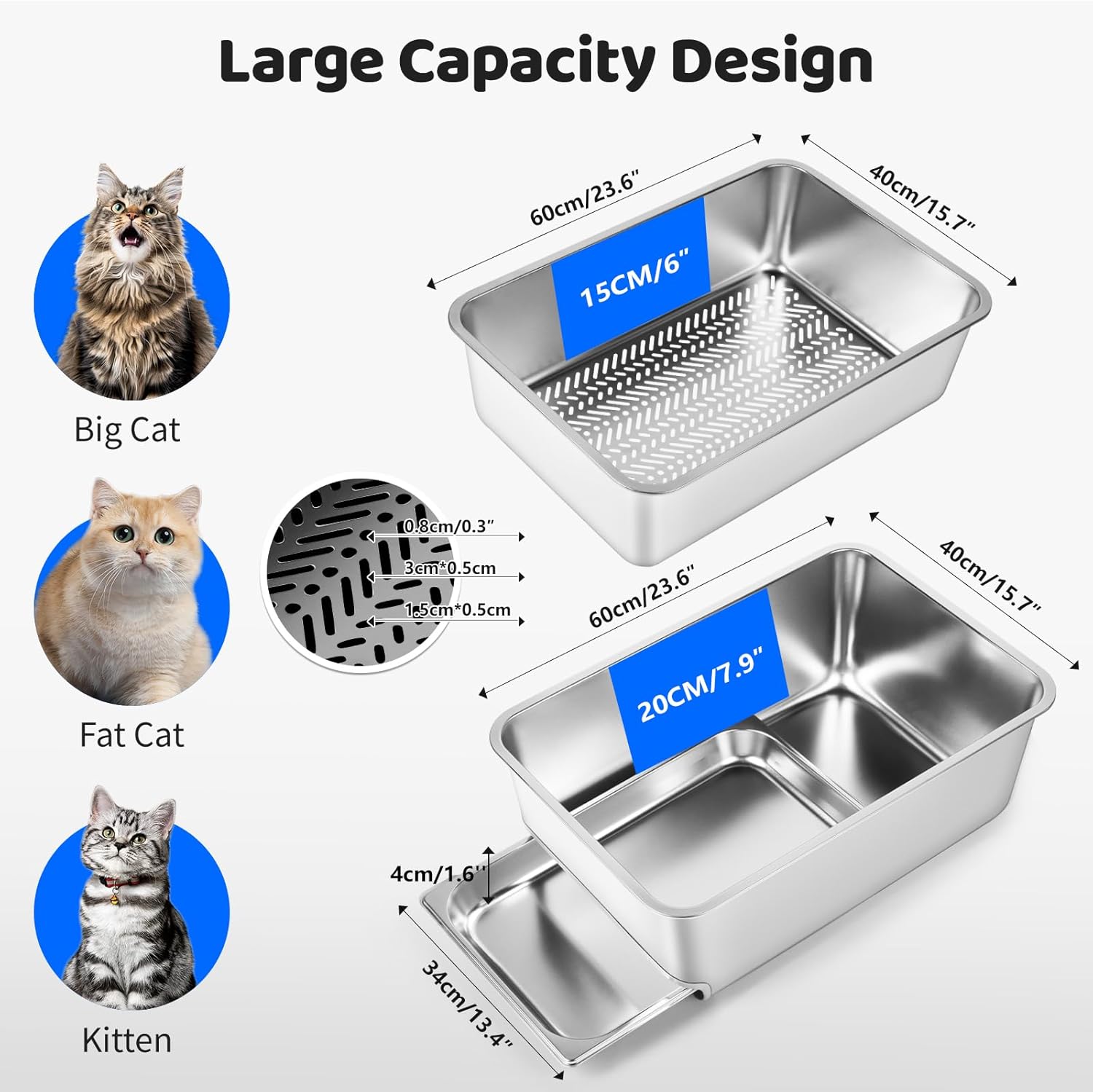 Large Capacity Design

Big Cat

Fat Cat

Kitten

60cm/23.6"
40cm/15.7"
15CM/6"

0.8cm/0.3"
3cm*0.5cm
1.5cm*0.5cm

60cm/23.6"
40cm/15.7"
20CM/7.9"
4cm/1.6"
34cm/13.4"