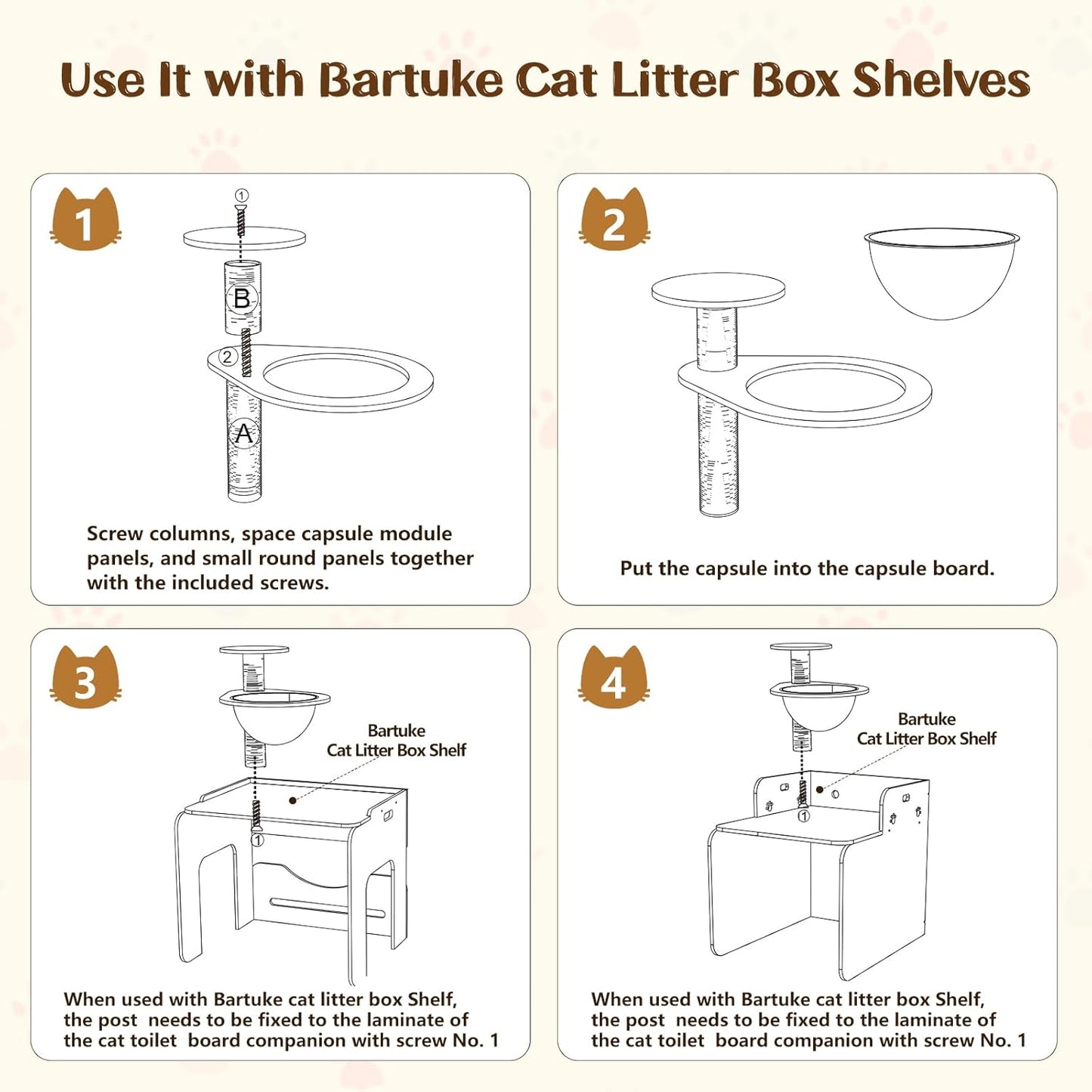 Use It with Bartuke Cat Litter Box Shelves

1

①

B

②

A

Screw columns, space capsule module panels, and small round panels together with the included screws.

2

Put the capsule into the capsule board.

3

Bartuke Cat Litter Box Shelf

①

When used with Bartuke cat litter box Shelf, the post needs to be fixed to the laminate of the cat toilet board companion with screw No. 1

4

Bartuke Cat Litter Box Shelf

①

When used with Bartuke cat litter box Shelf, the post needs to be fixed to the laminate of the cat toilet board companion with screw No. 1