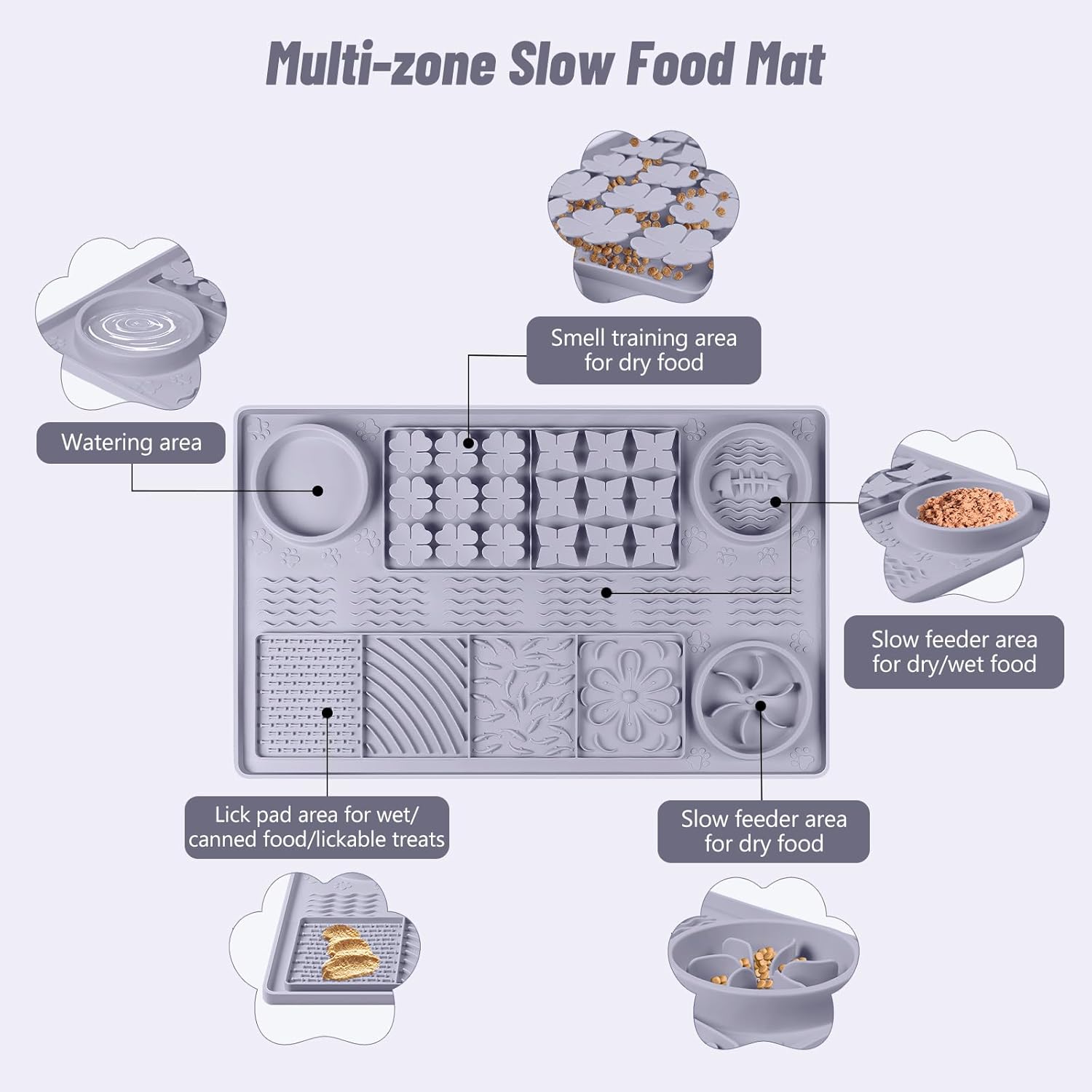 Multi-zone Slow Food Mat

Smell training area for dry food

Watering area

Slow feeder area for dry/wet food

Lick pad area for wet/ canned food/lickable treats

Slow feeder area for dry food