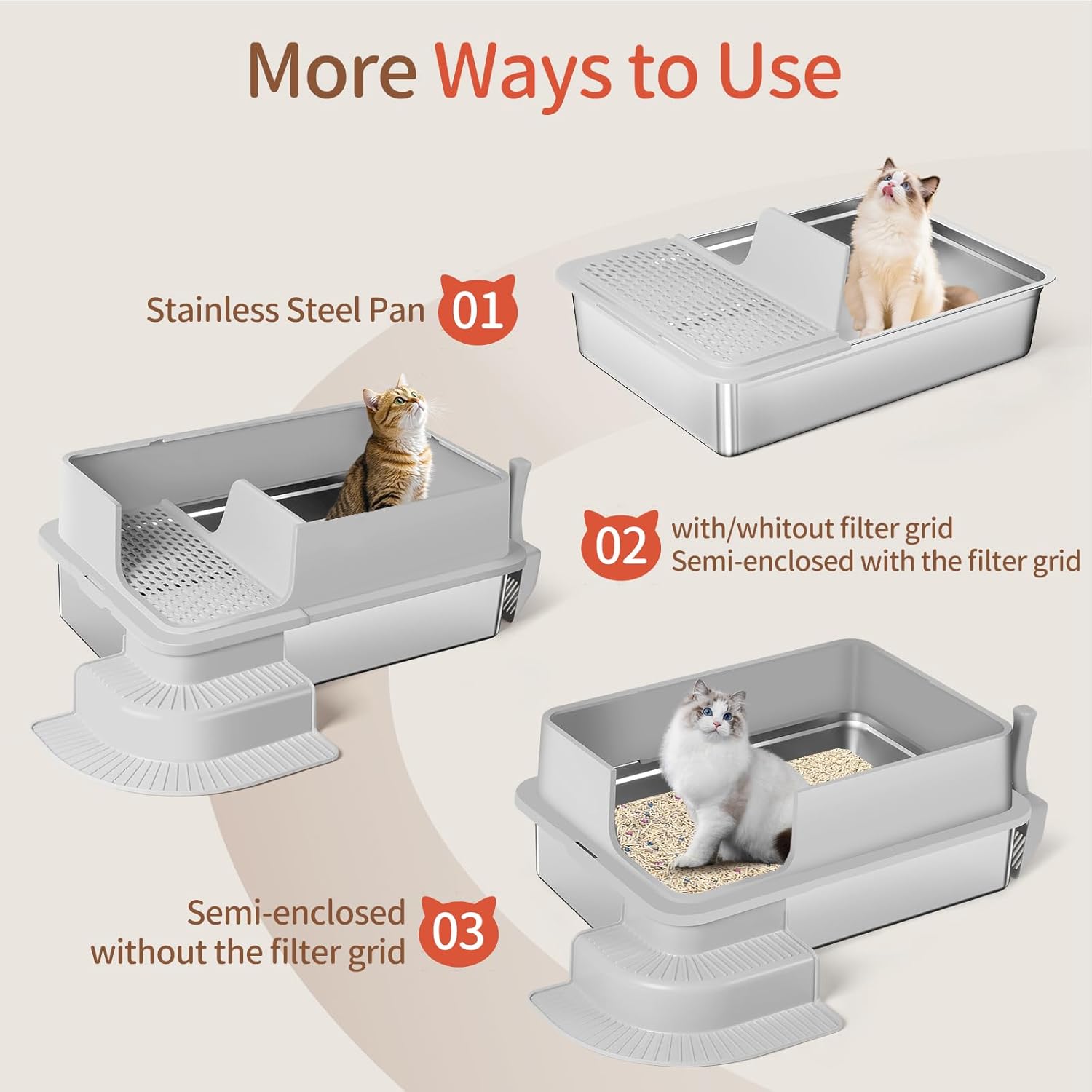 More Ways to Use

Stainless Steel Pan 01

02 with/whitout filter grid
Semi-enclosed with the filter grid

Semi-enclosed without the filter grid 03