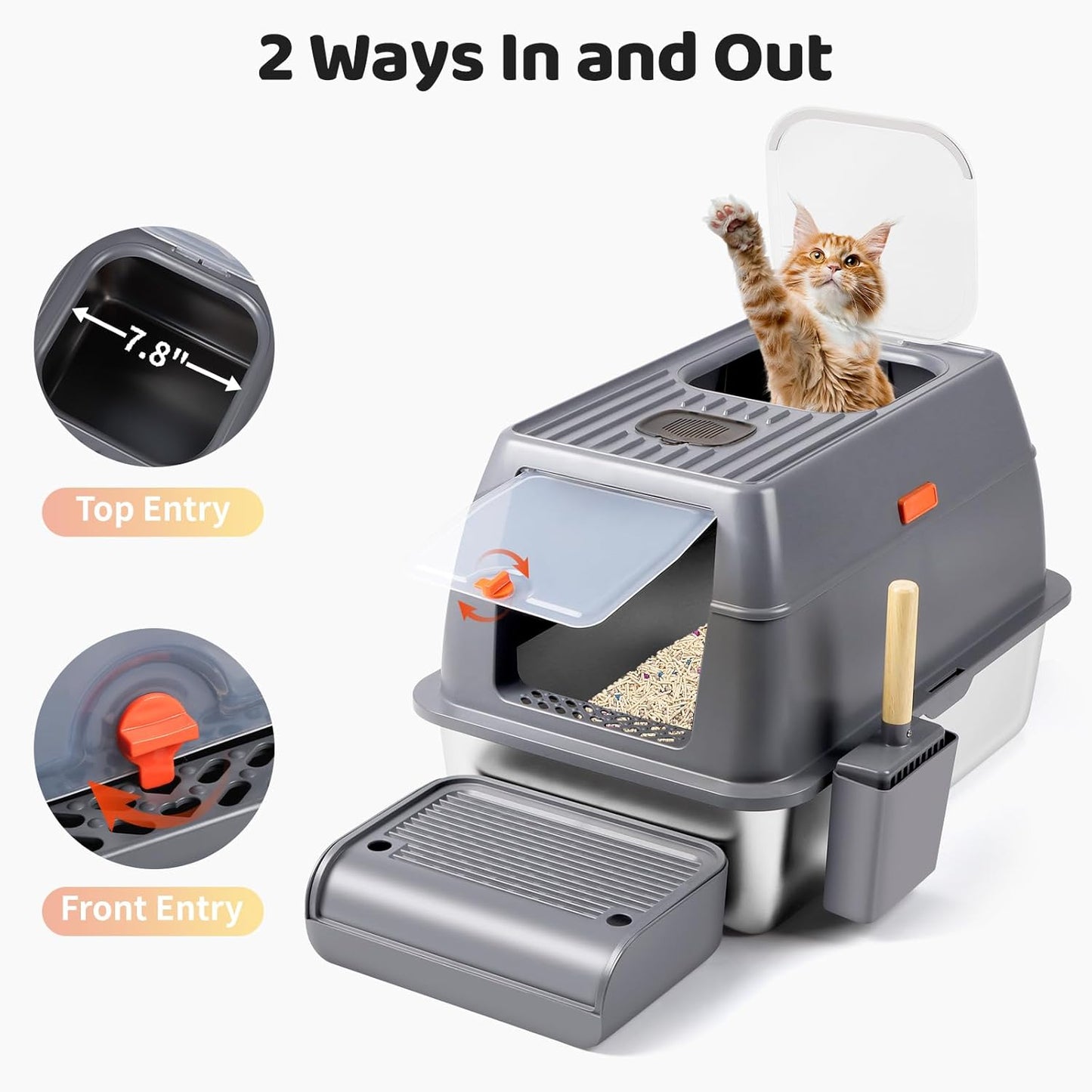 2 Ways In and Out

7.8"

Top Entry

Front Entry