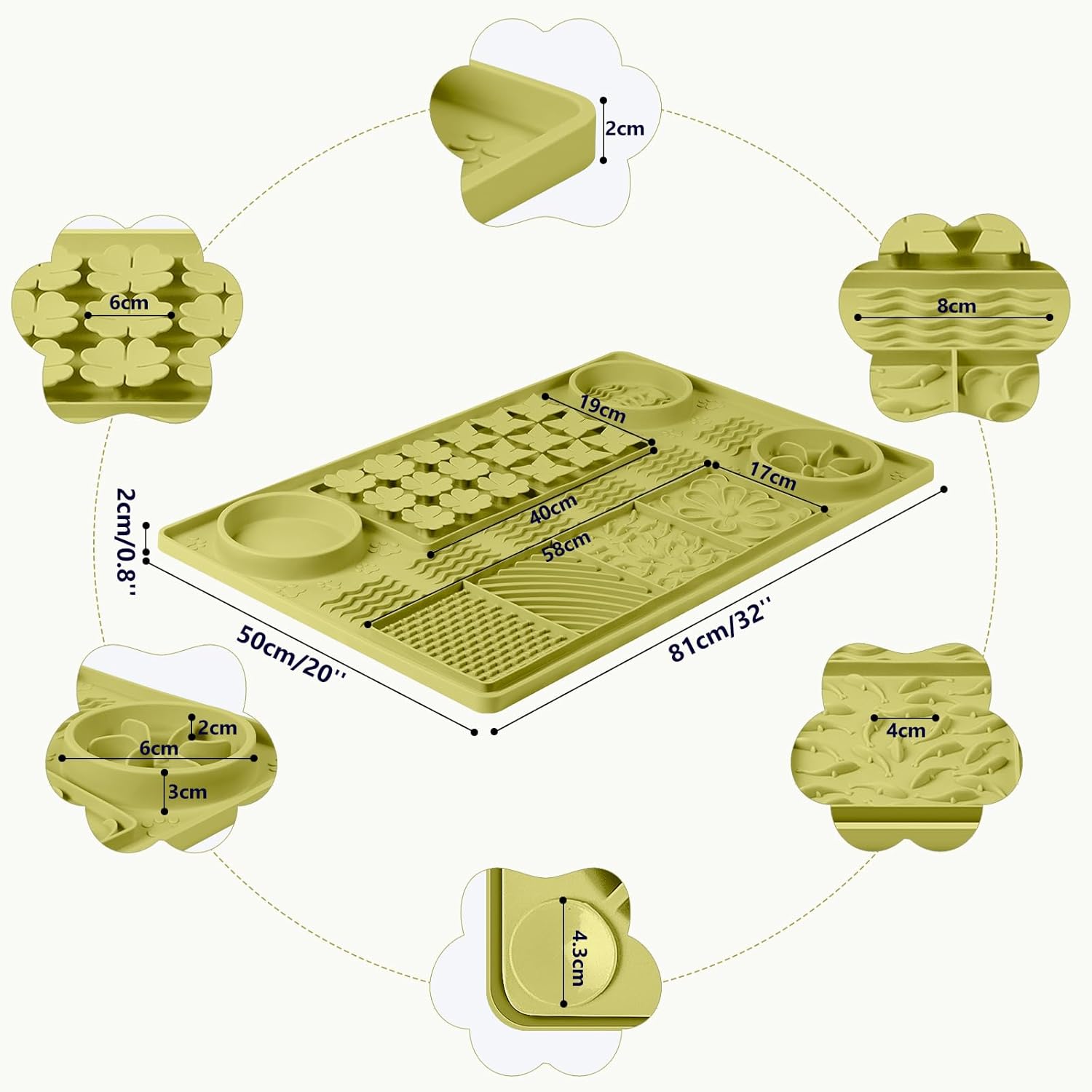 2cm

6cm

8cm

19cm

17cm

40cm

58cm

2cm/0.8''

50cm/20''

81cm/32''

2cm

6cm

3cm

4cm

4.3cm