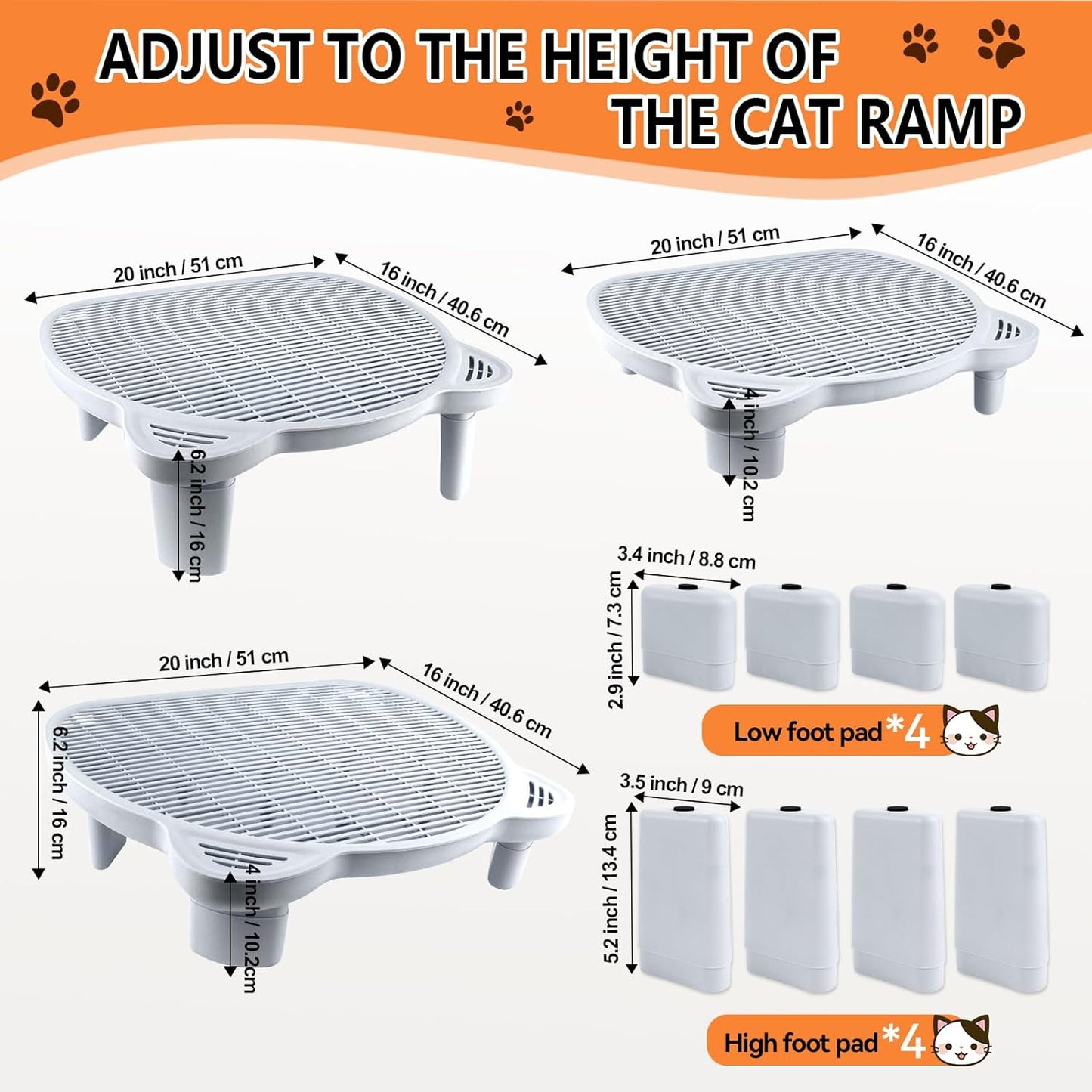 ADJUST TO THE HEIGHT OF THE CAT RAMP

20 inch / 51 cm
16 inch / 40.6 cm
6.2 inch / 16 cm

20 inch / 51 cm
16 inch / 40.6 cm
4 inch / 10.2 cm

3.4 inch / 8.8 cm
2.9 inch / 7.3 cm
Low foot pad *4

20 inch / 51 cm
16 inch / 40.6 cm
6.2 inch / 16 cm
4 inch / 10.2cm

3.5 inch / 9 cm
5.2 inch / 13.4 cm
High foot pad *4