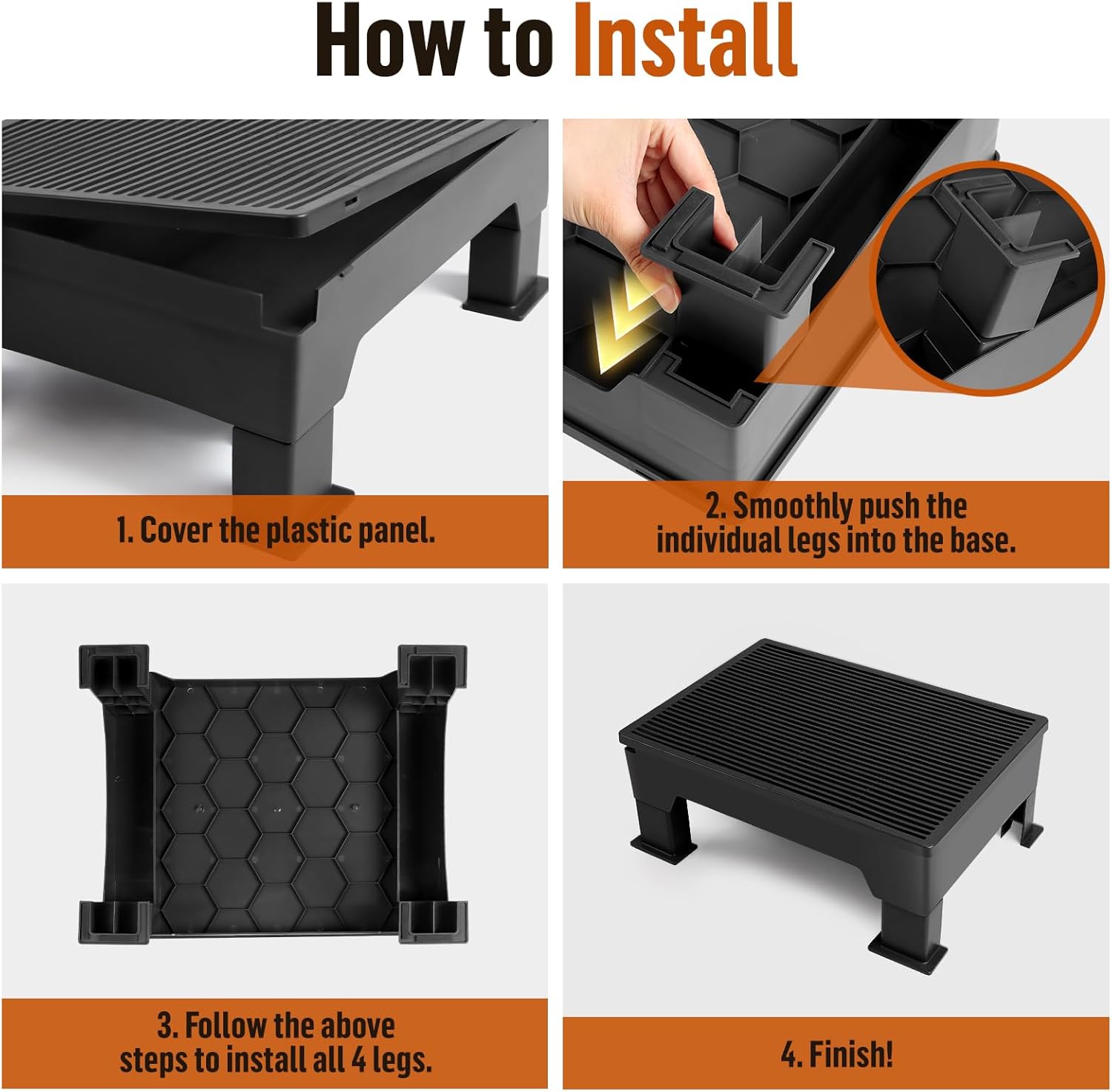 How to Install

1. Cover the plastic panel.

2. Smoothly push the individual legs into the base.

3. Follow the above steps to install all 4 legs.

4. Finish!