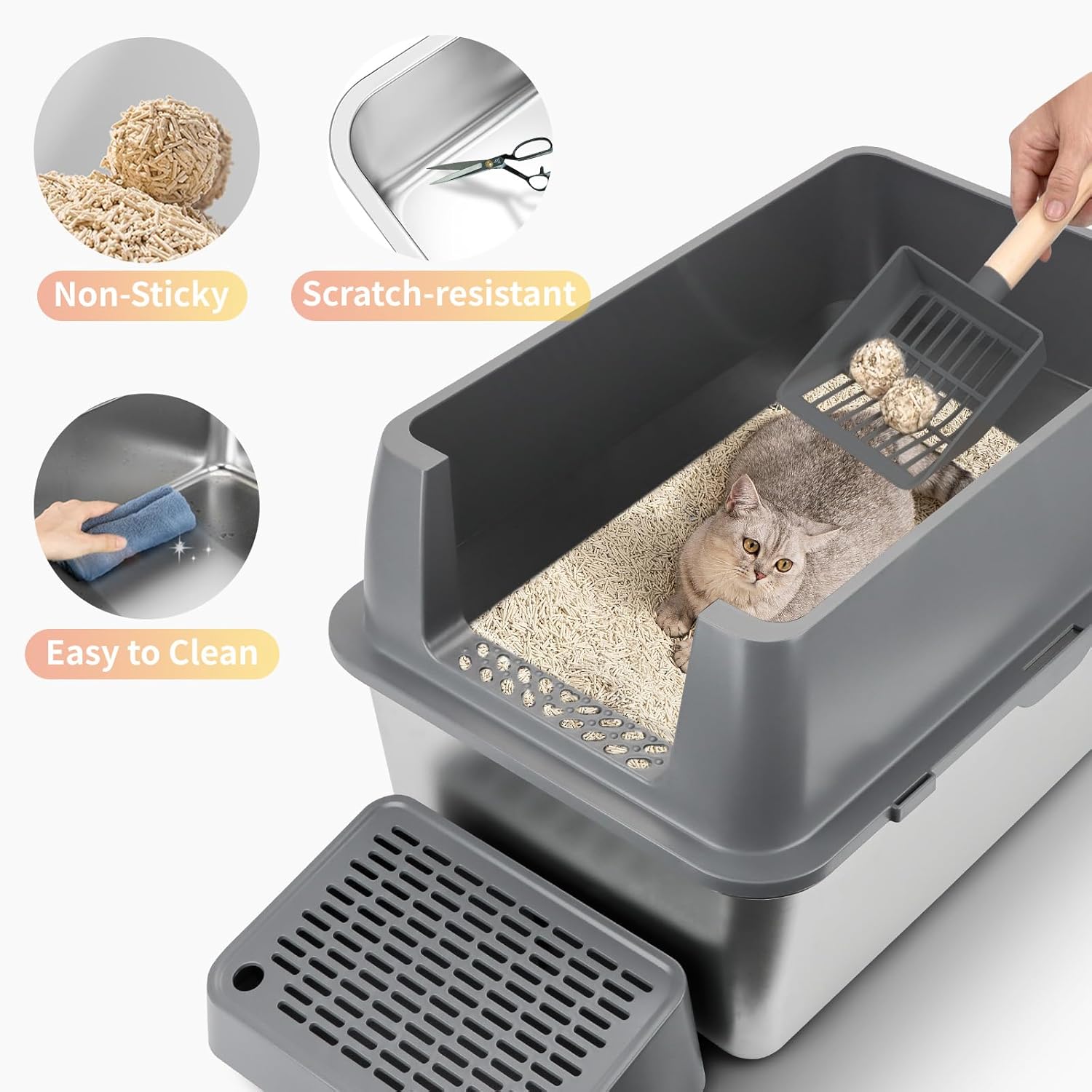 Non-Sticky

Scratch-resistant

Easy to Clean