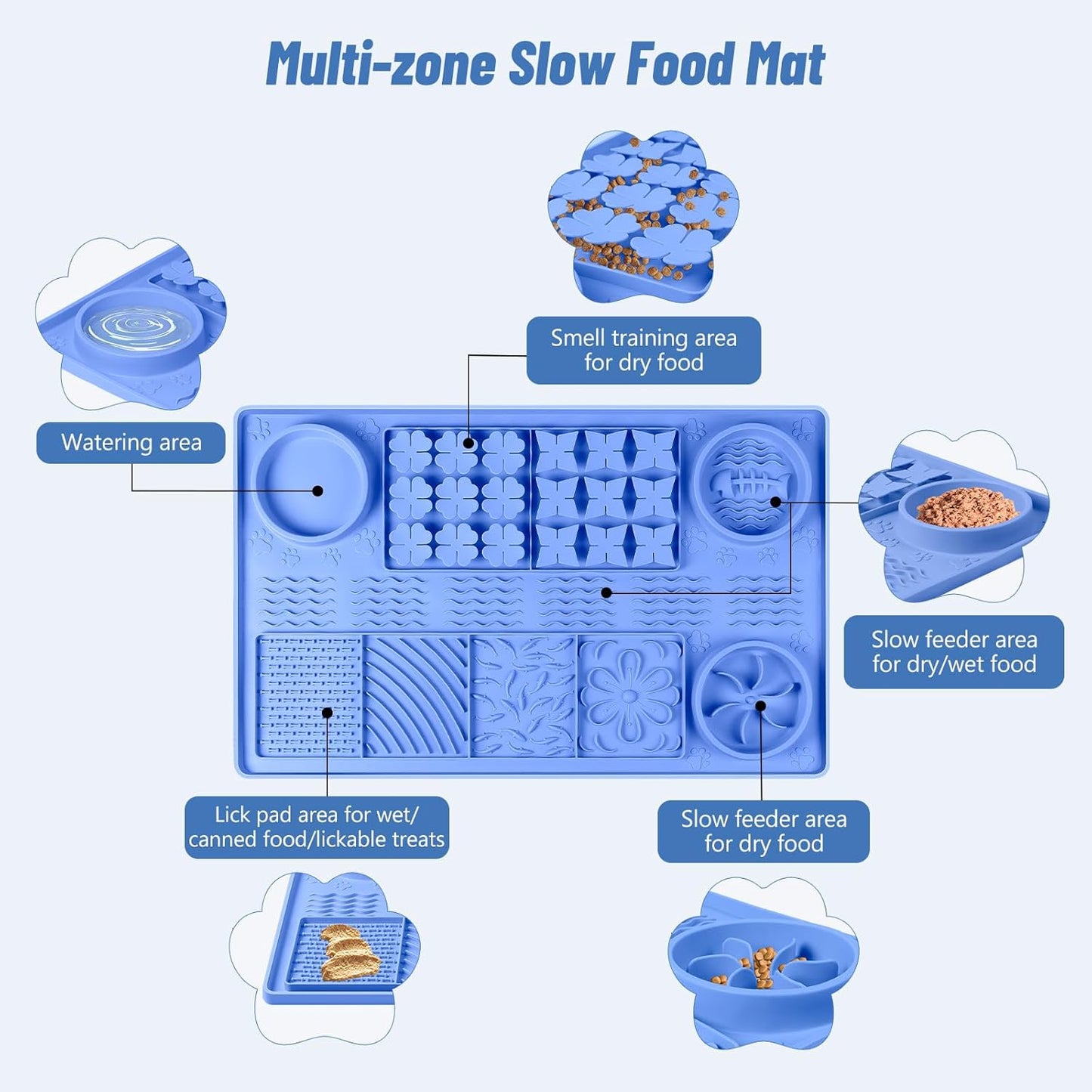 Multi-zone Slow Food Mat

Smell training area for dry food

Watering area

Slow feeder area for dry/wet food

Lick pad area for wet/ canned food/lickable treats

Slow feeder area for dry food