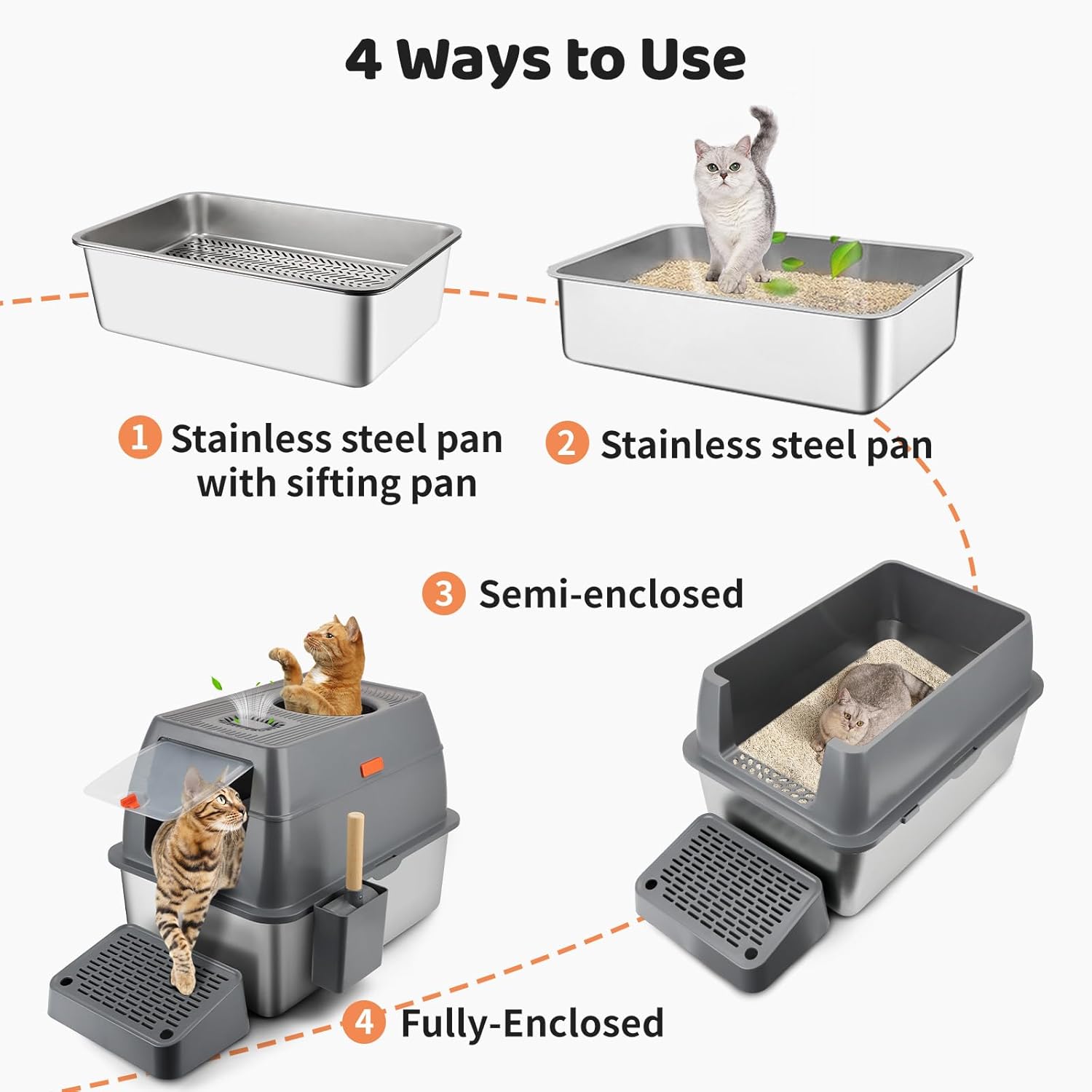 4 Ways to Use

1 Stainless steel pan with sifting pan

2 Stainless steel pan

3 Semi-enclosed

4 Fully-Enclosed