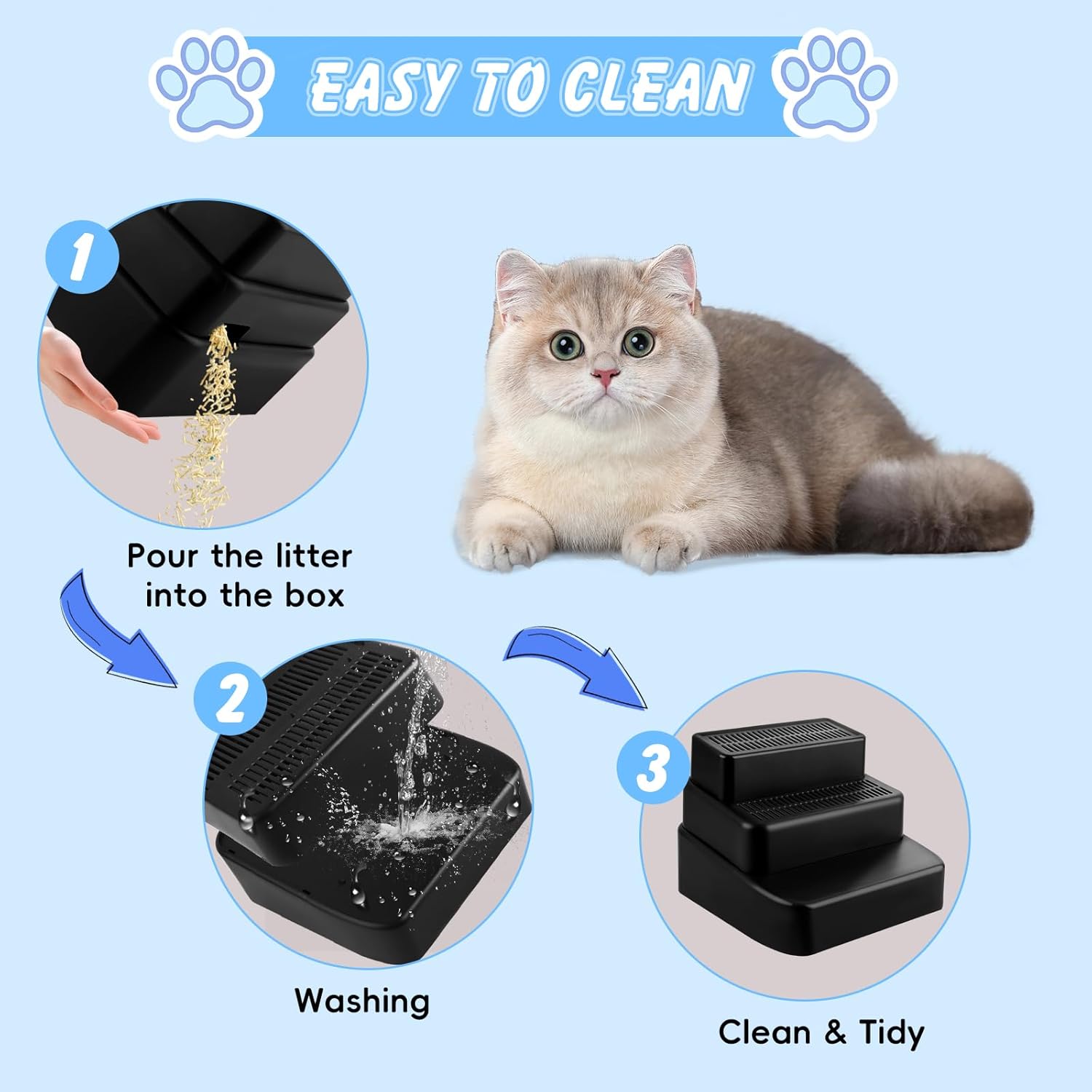 EASY TO CLEAN

1

Pour the litter into the box

2

Washing

3

Clean & Tidy