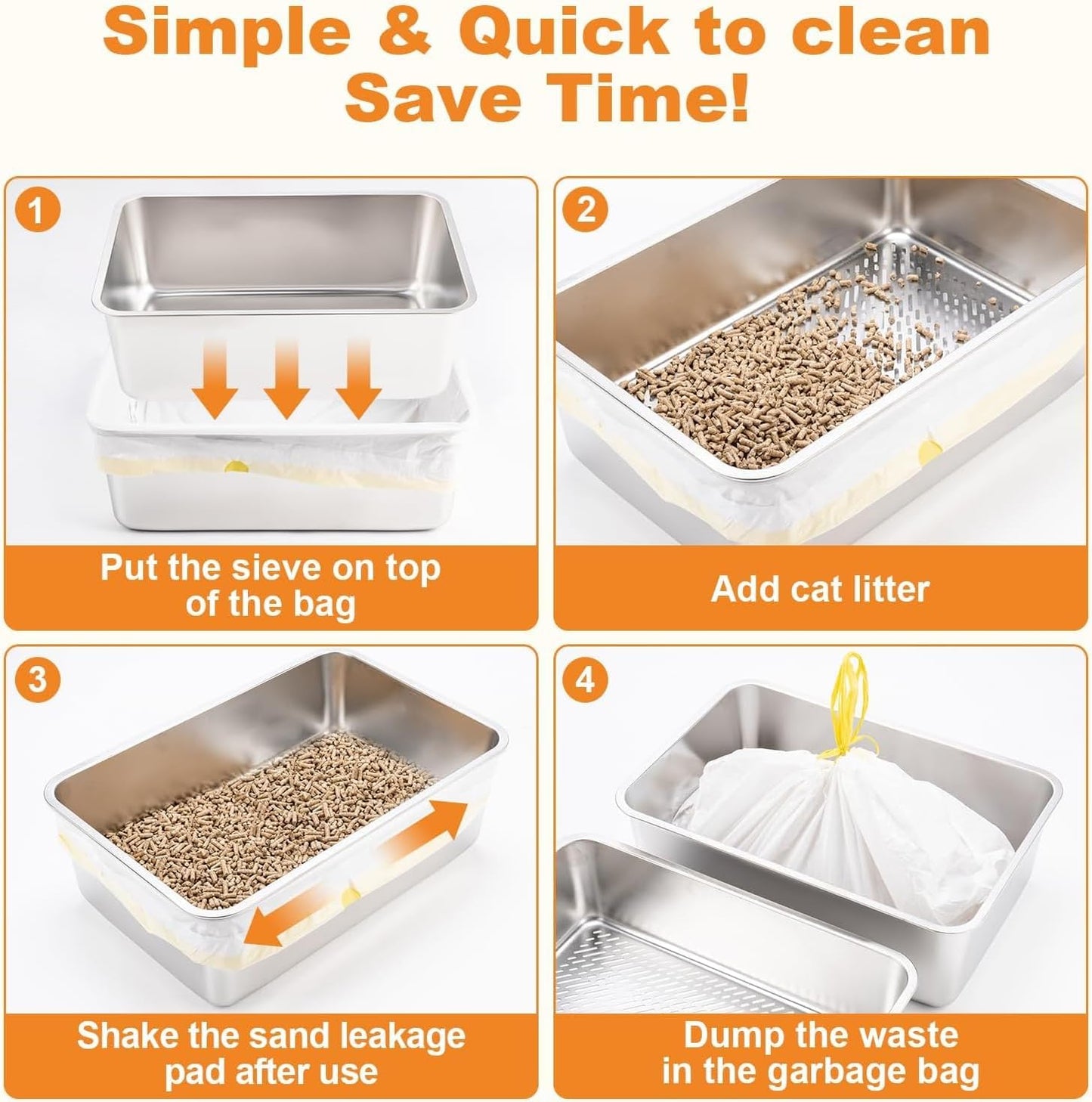 Simple & Quick to clean
Save Time!

1

Put the sieve on top of the bag

2

Add cat litter

3

Shake the sand leakage pad after use

4

Dump the waste in the garbage bag