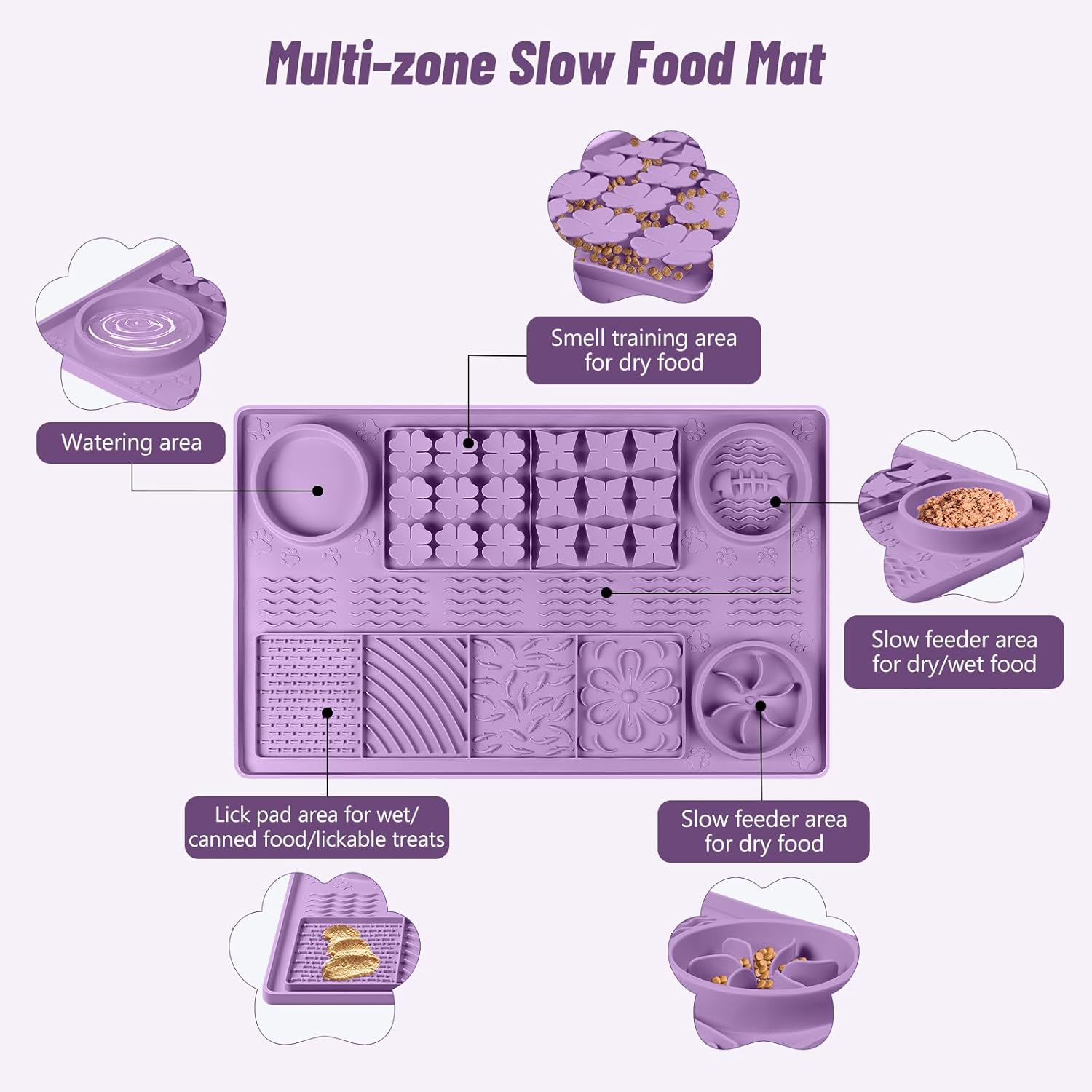 Multi-zone Slow Food Mat

Smell training area for dry food

Watering area

Slow feeder area for dry/wet food

Lick pad area for wet/ canned food/lickable treats

Slow feeder area for dry food