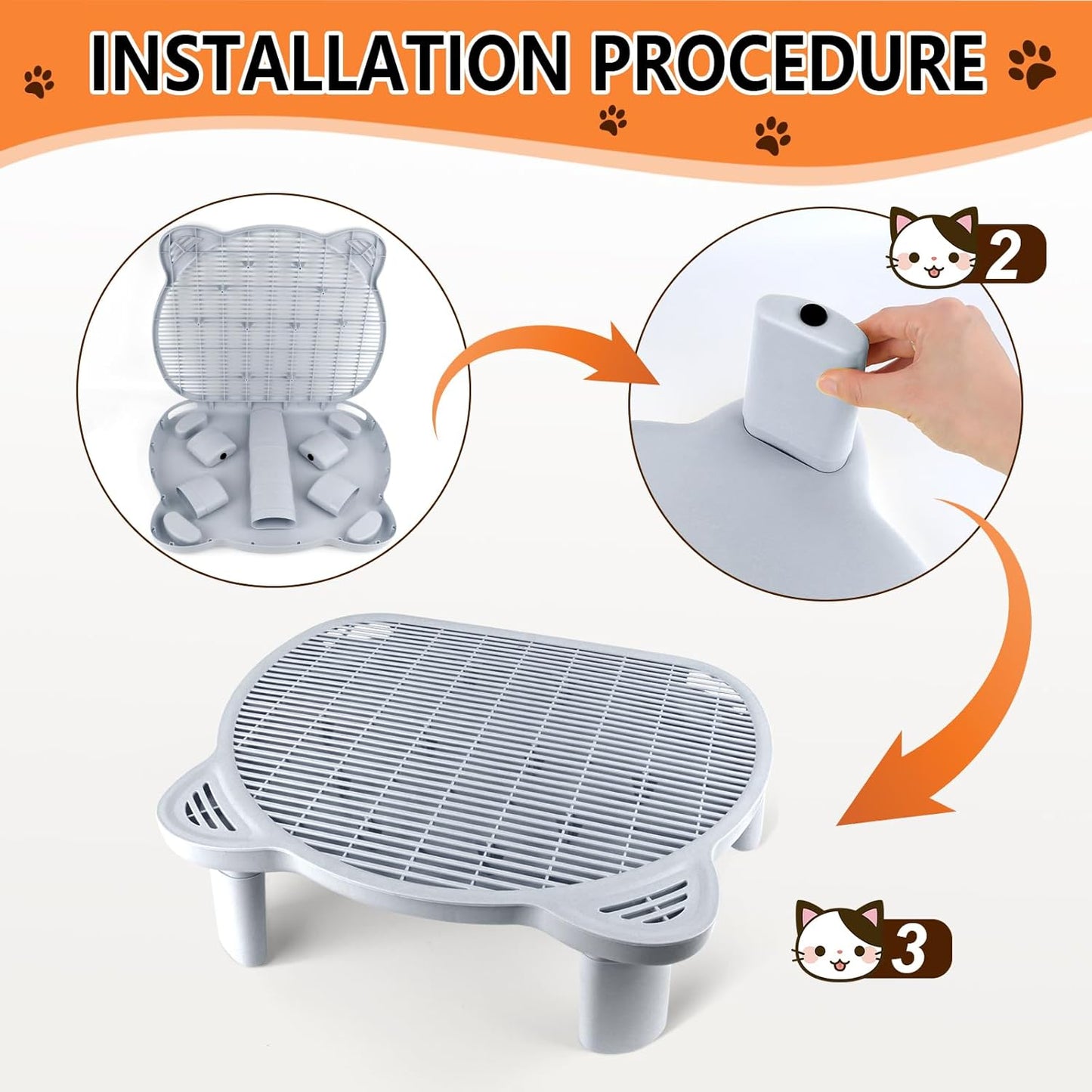 INSTALLATION PROCEDURE

2

3