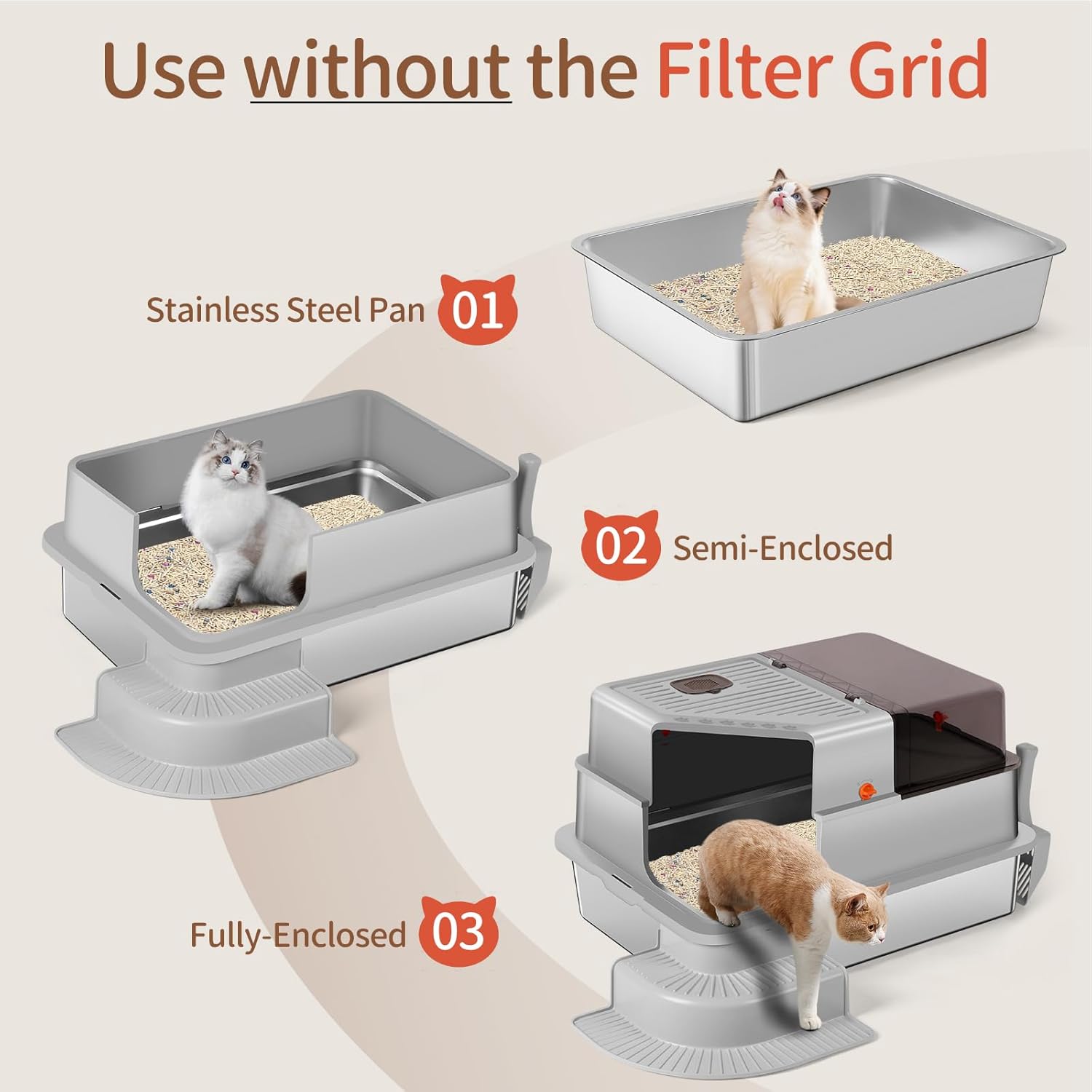 Use without the Filter Grid

Stainless Steel Pan 01

02 Semi-Enclosed

Fully-Enclosed 03