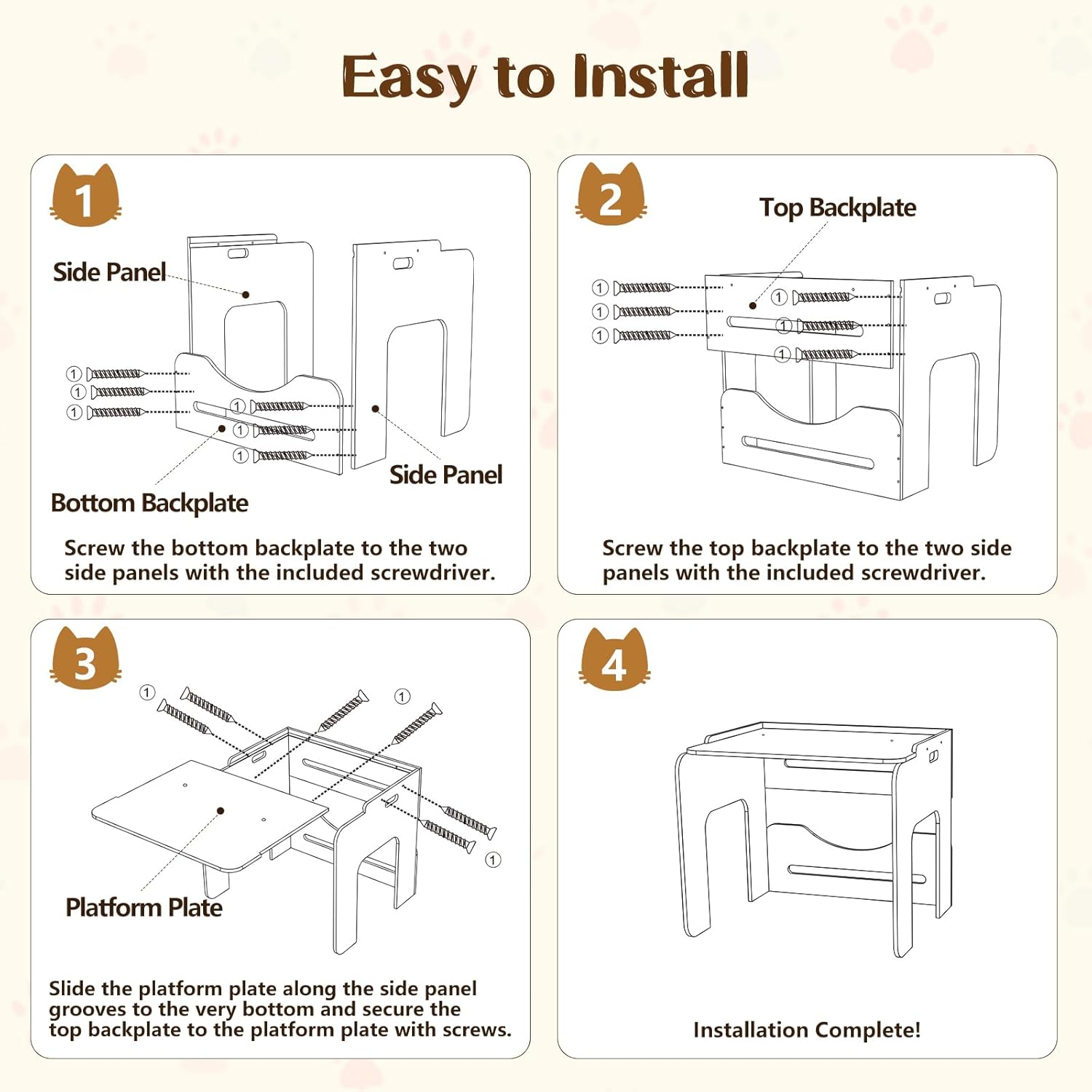 Easy to Install

1

Side Panel

① ① ① ① ① ①

Side Panel

Bottom Backplate

Screw the bottom backplate to the two side panels with the included screwdriver.

2

Top Backplate

① ① ① ① ① ①

Screw the top backplate to the two side panels with the included screwdriver.

3

① ① ①

Platform Plate

Slide the platform plate along the side panel grooves to the very bottom and secure the top backplate to the platform plate with screws.

4

Installation Complete!