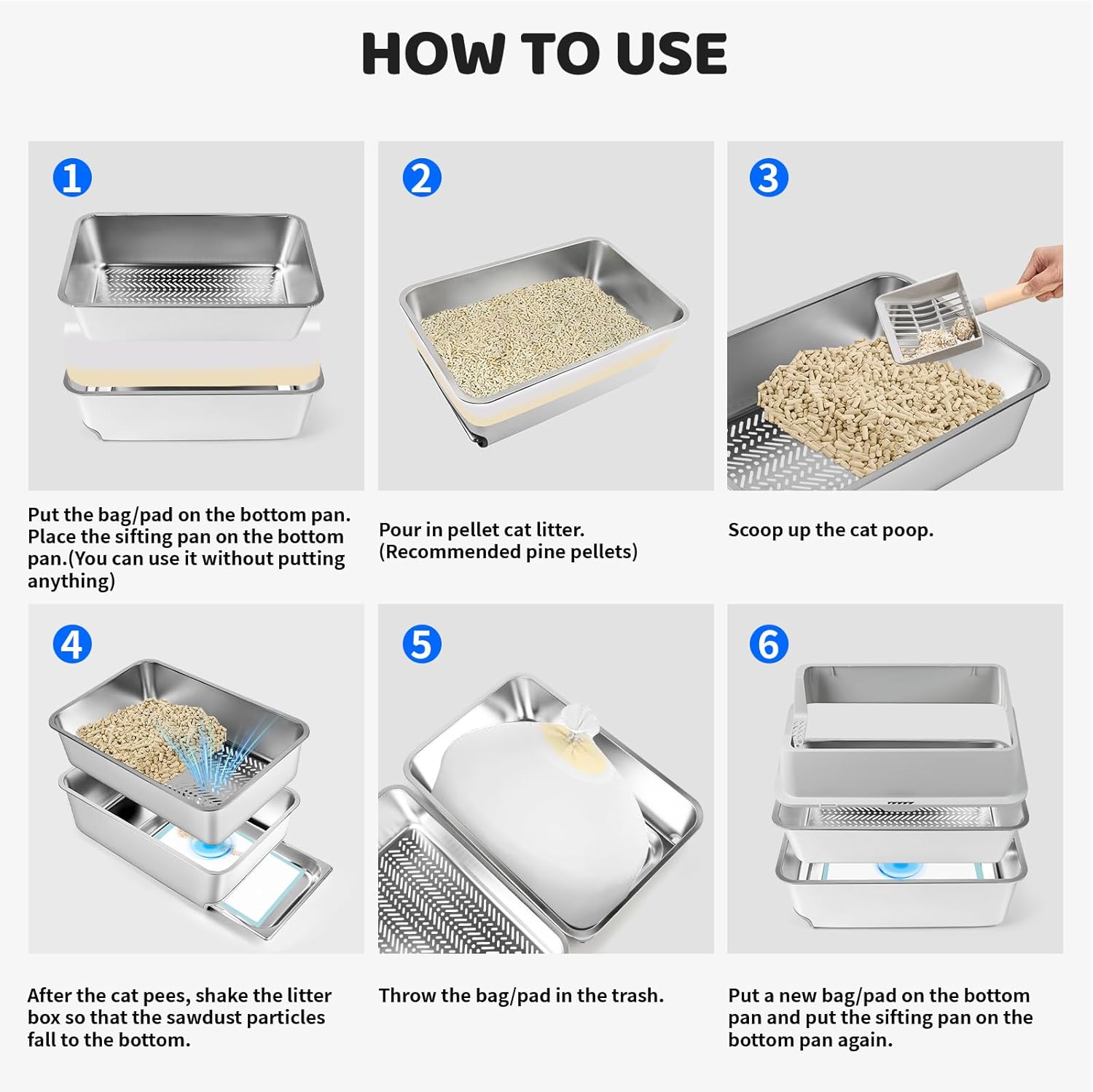 HOW TO USE

1

Put the bag/pad on the bottom pan. Place the sifting pan on the bottom pan.(You can use it without putting anything)

2

Pour in pellet cat litter. (Recommended pine pellets)

3

Scoop up the cat poop.

4

After the cat pees, shake the litter box so that the sawdust particles fall to the bottom.

5

Throw the bag/pad in the trash.

6

Put a new bag/pad on the bottom pan and put the sifting pan on the bottom pan again.