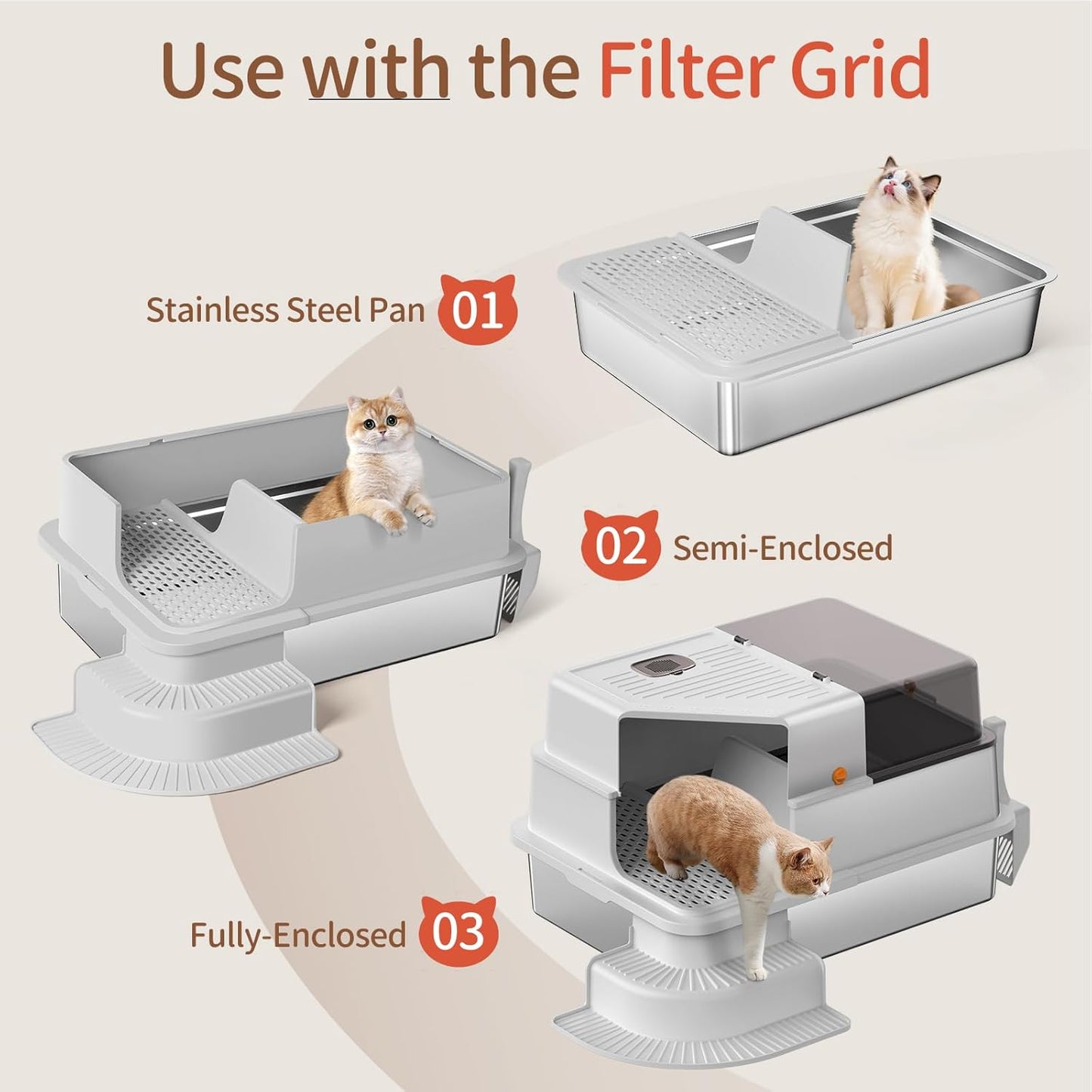 Use with the Filter Grid

Stainless Steel Pan 01

02 Semi-Enclosed

Fully-Enclosed 03