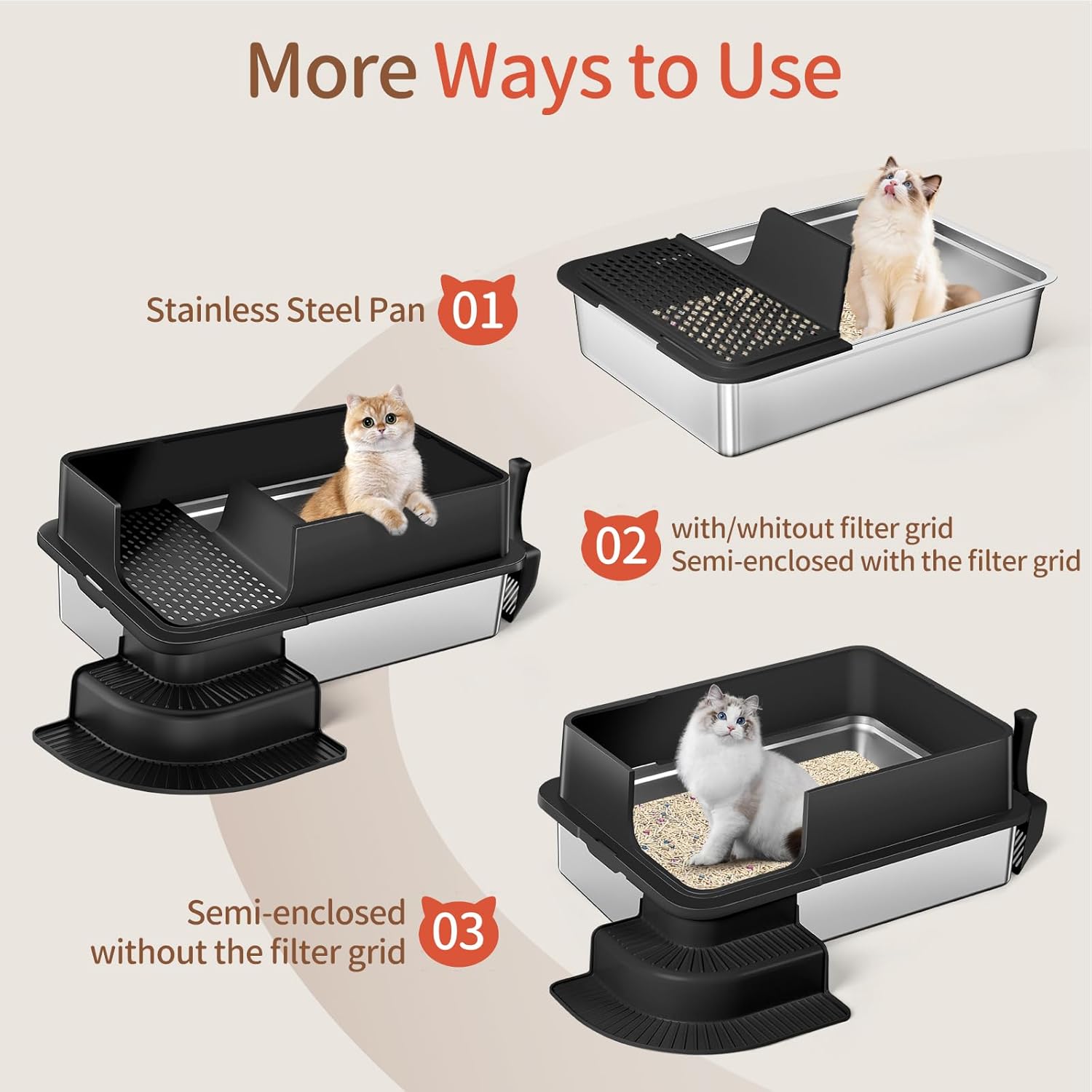 More Ways to Use

Stainless Steel Pan 01

02 with/whitout filter grid
Semi-enclosed with the filter grid

Semi-enclosed
without the filter grid 03