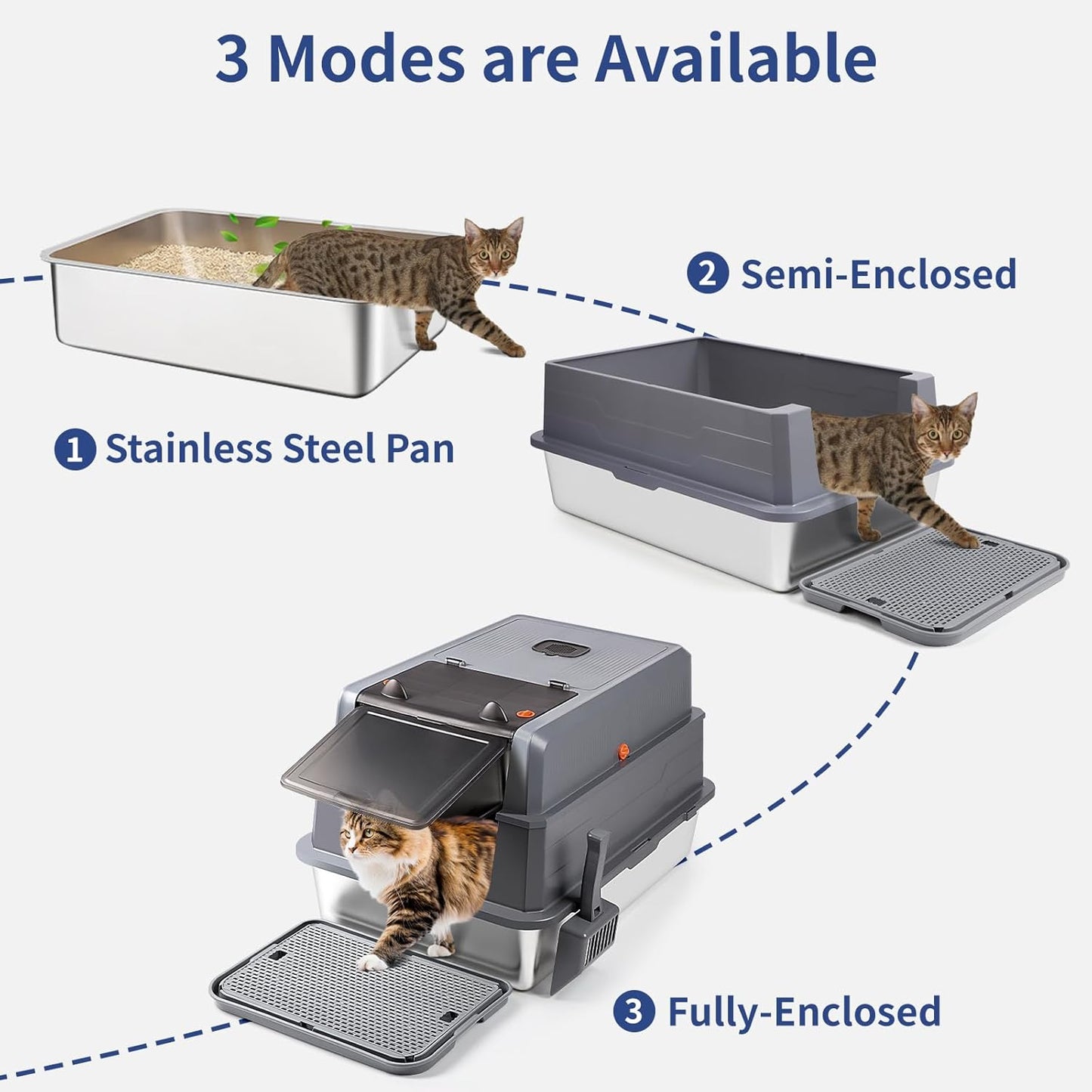 3 Modes are Available

2 Semi-Enclosed

1 Stainless Steel Pan

3 Fully-Enclosed