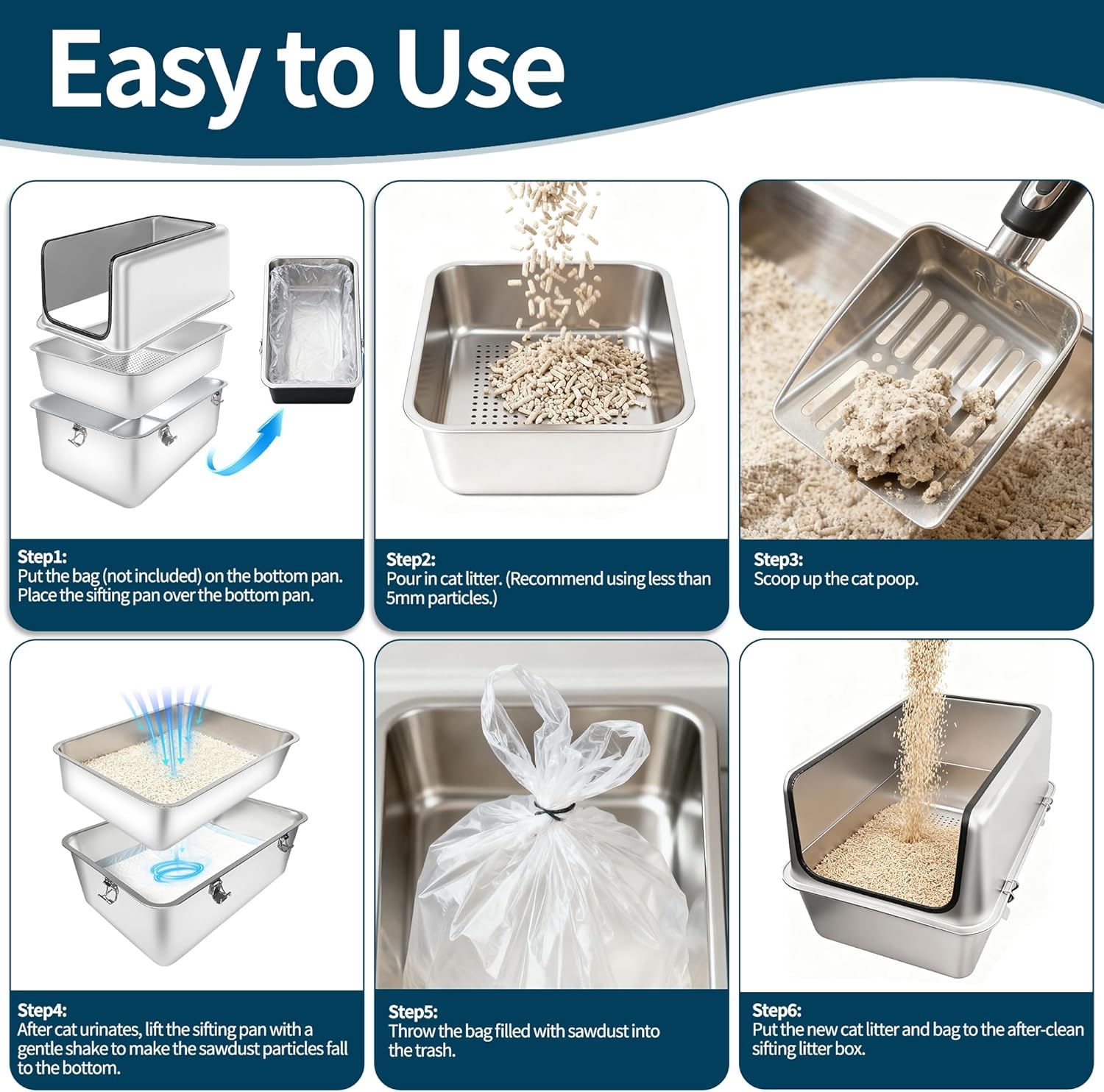 Easy to Use

Step1:
Put the bag (not included) on the bottom pan. Place the sifting pan over the bottom pan.

Step2:
Pour in cat litter. (Recommend using less than 5mm particles.)

Step3:
Scoop up the cat poop.

Step4:
After cat urinates, lift the sifting pan with a gentle shake to make the sawdust particles fall to the bottom.

Step5:
Throw the bag filled with sawdust into the trash.

Step6:
Put the new cat litter and bag to the after-clean sifting litter box.