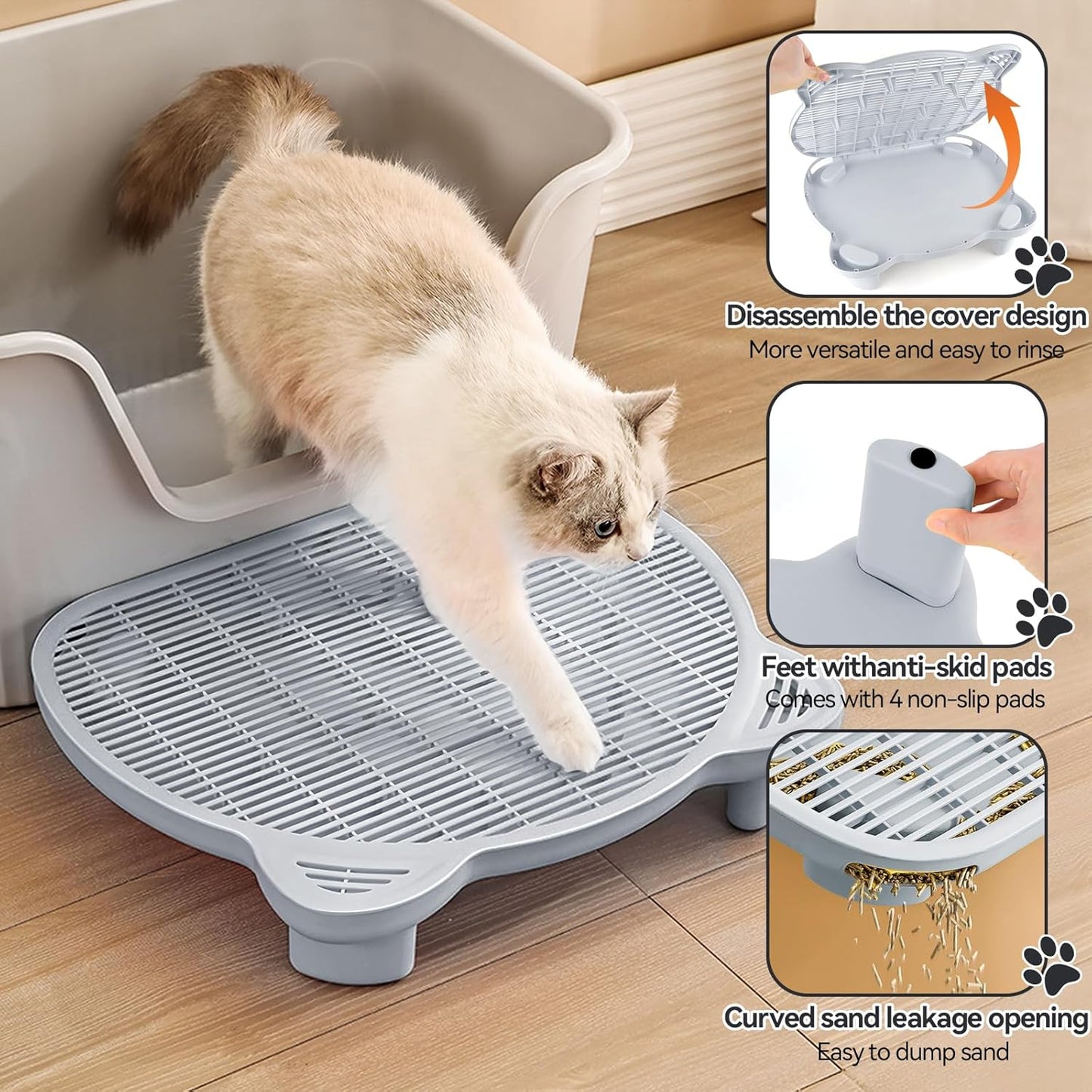 Disassemble the cover design
More versatile and easy to rinse

Feet withanti-skid pads
Comes with 4 non-slip pads

Curved sand leakage opening
Easy to dump sand