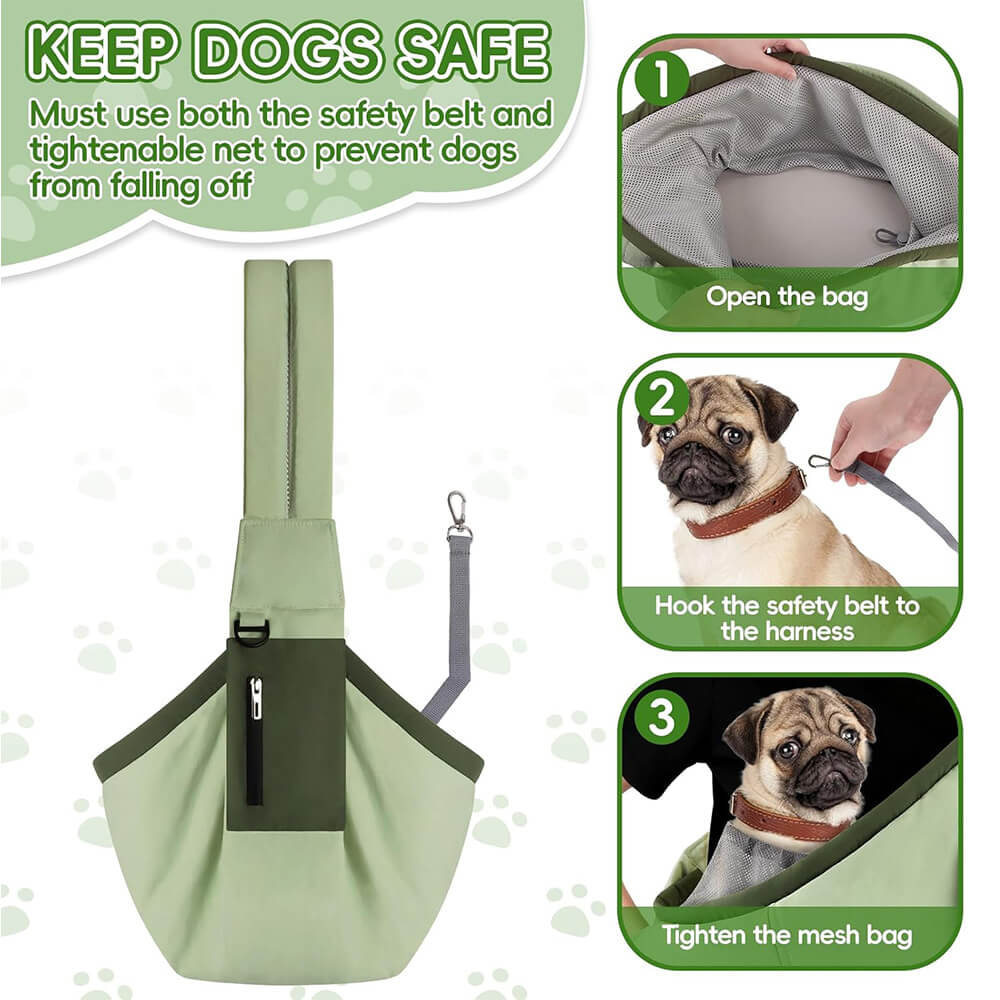 KEEP DOGS SAFE

Must use both the safety belt and tightenable net to prevent dogs from falling off

1
Open the bag

2
Hook the safety belt to the harness

3
Tighten the mesh bag