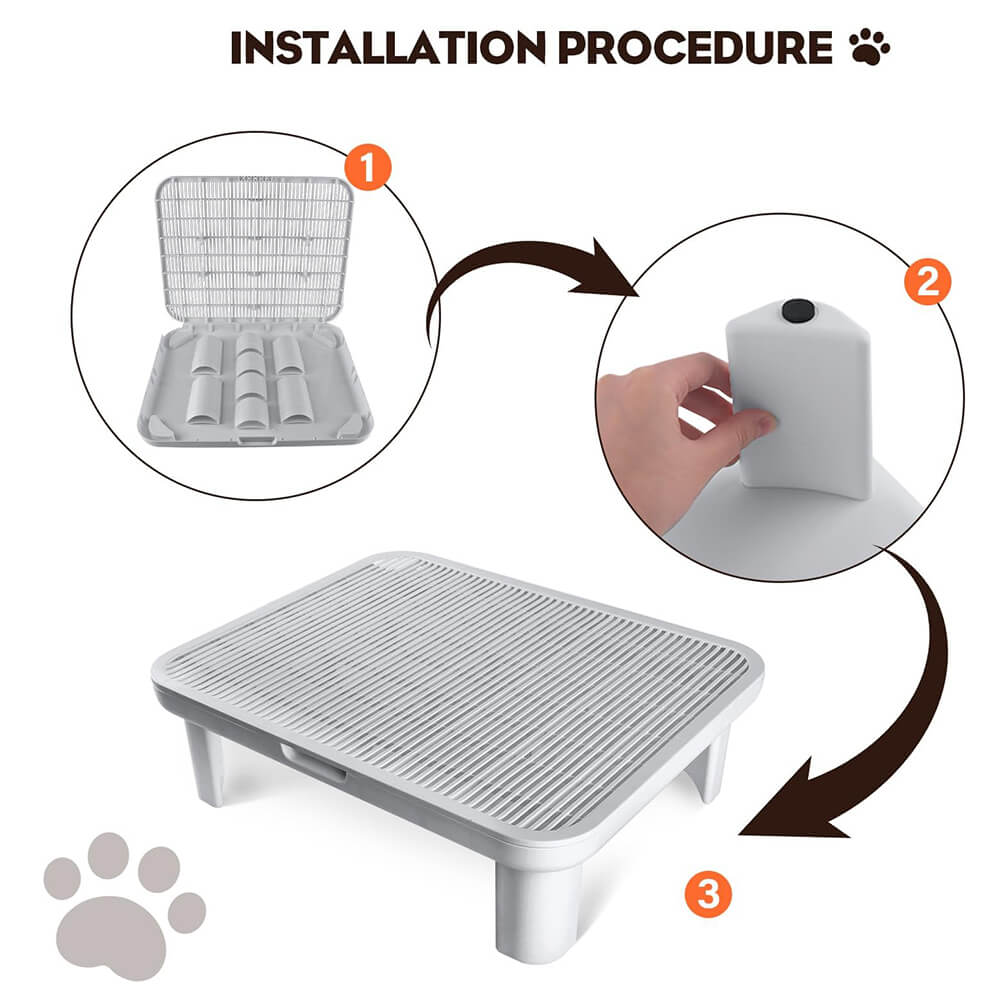 INSTALLATION PROCEDURE

1

2

3