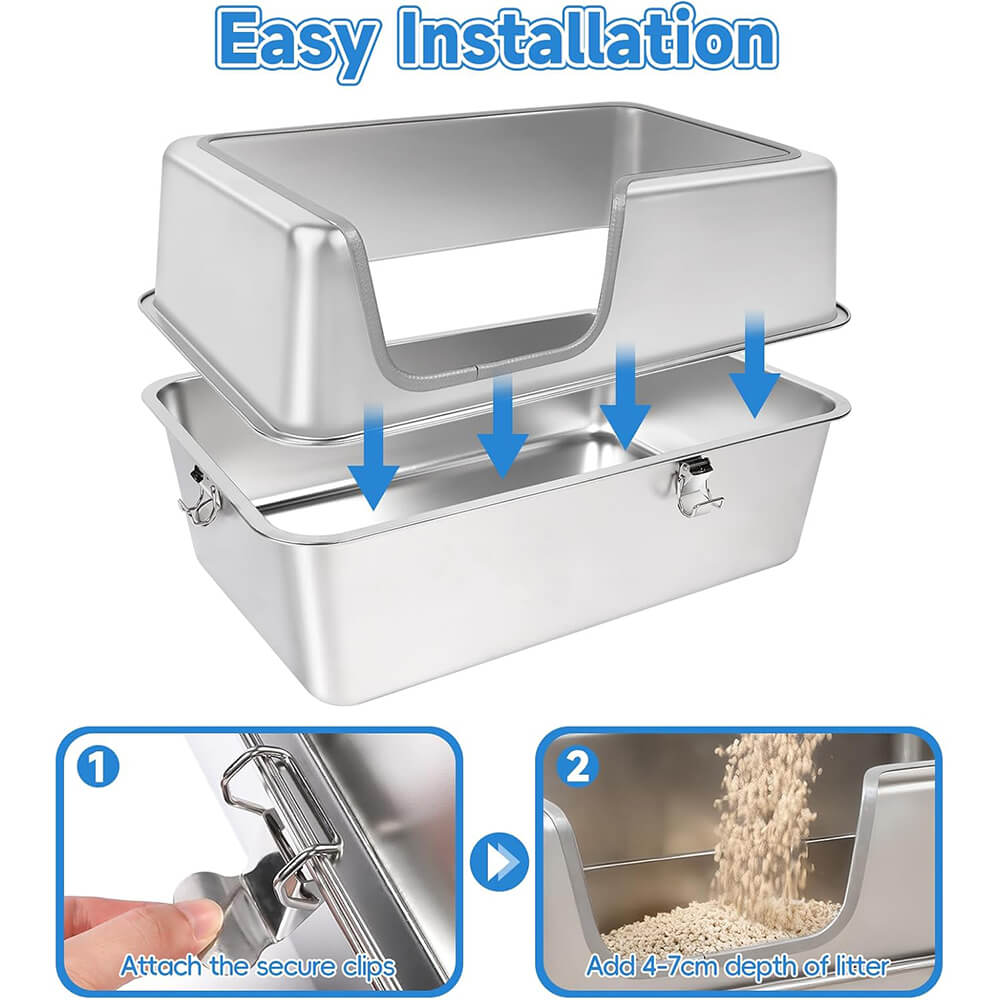 Easy Installation

1
Attach the secure clips

2
Add 4-7cm depth of litter