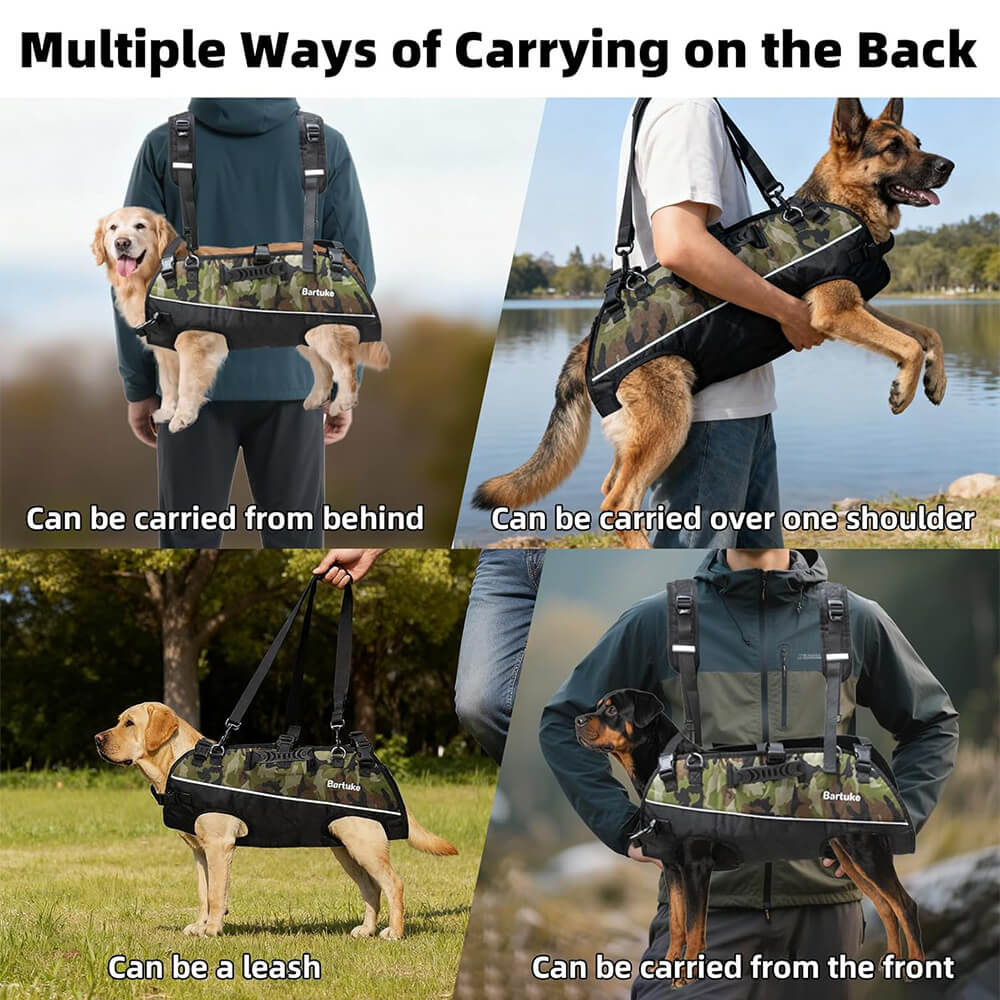 Multiple Ways of Carrying on the Back

Bartuke

Can be carried from behind

Can be carried over one shoulder

Bartuke

Can be a leash

Bartuke

Can be carried from the front