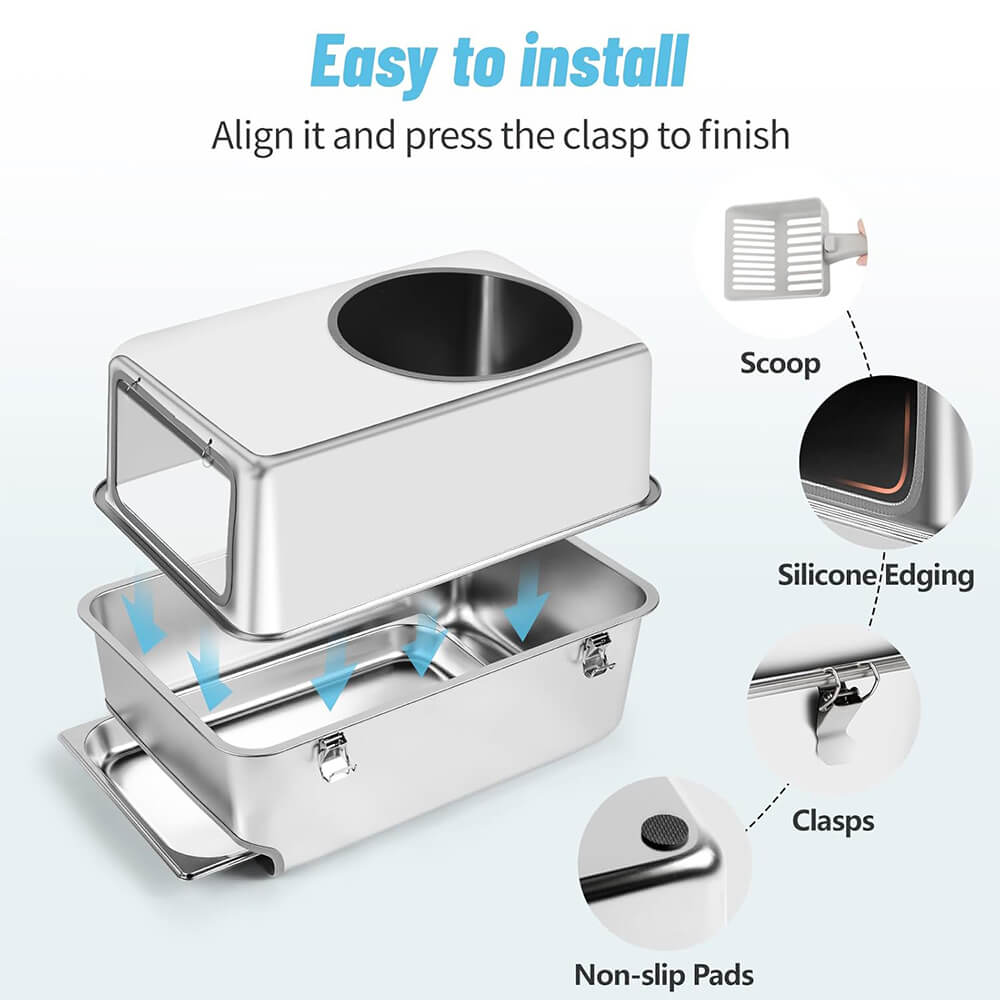 Easy to install

Align it and press the clasp to finish

Scoop

Silicone Edging

Clasps

Non-slip Pads