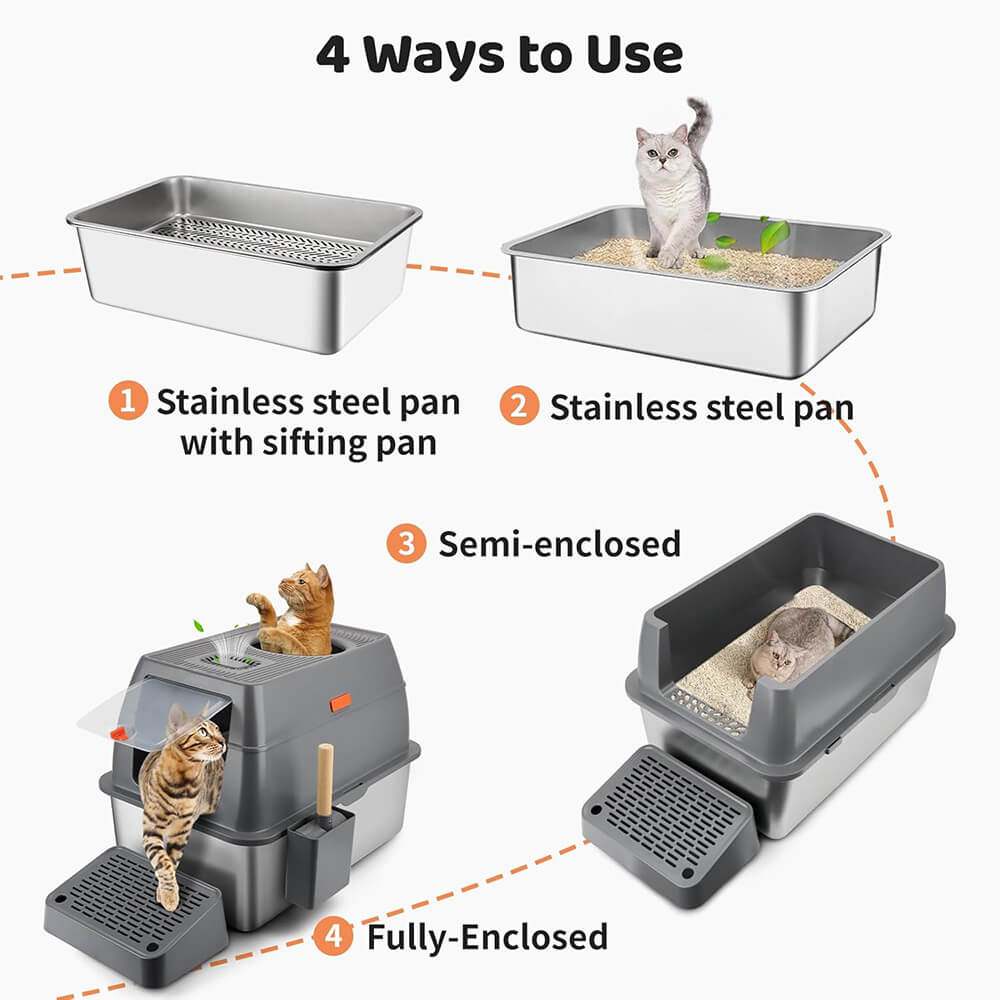 4 Ways to Use

1 Stainless steel pan with sifting pan

2 Stainless steel pan

3 Semi-enclosed

4 Fully-Enclosed